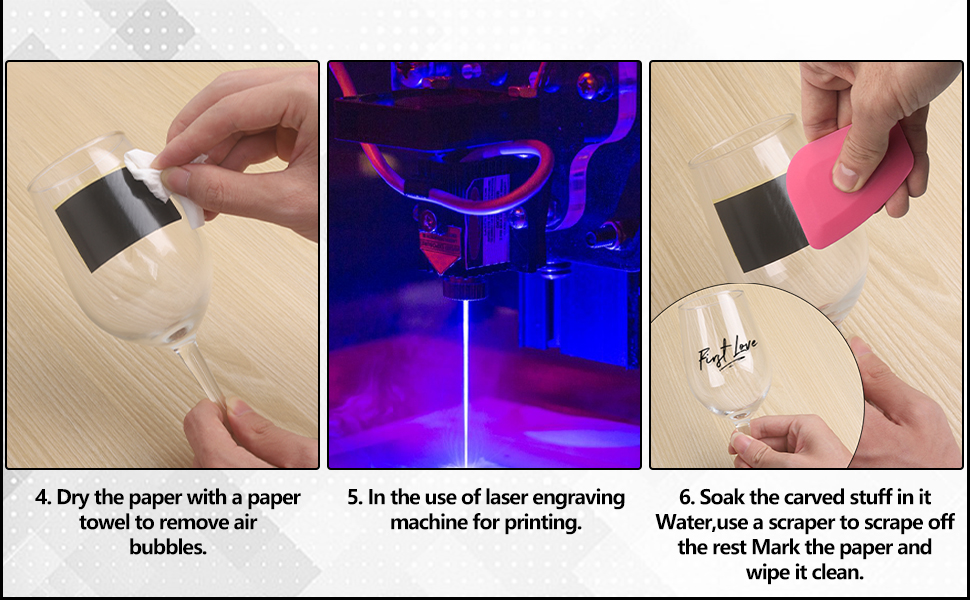 First Love

4. Dry the paper with a paper towel to remove air bubbles.

5. In the use of laser engraving machine for printing.

6. Soak the carved stuff in it Water,use a scraper to scrape off the rest Mark the paper and wipe it clean.