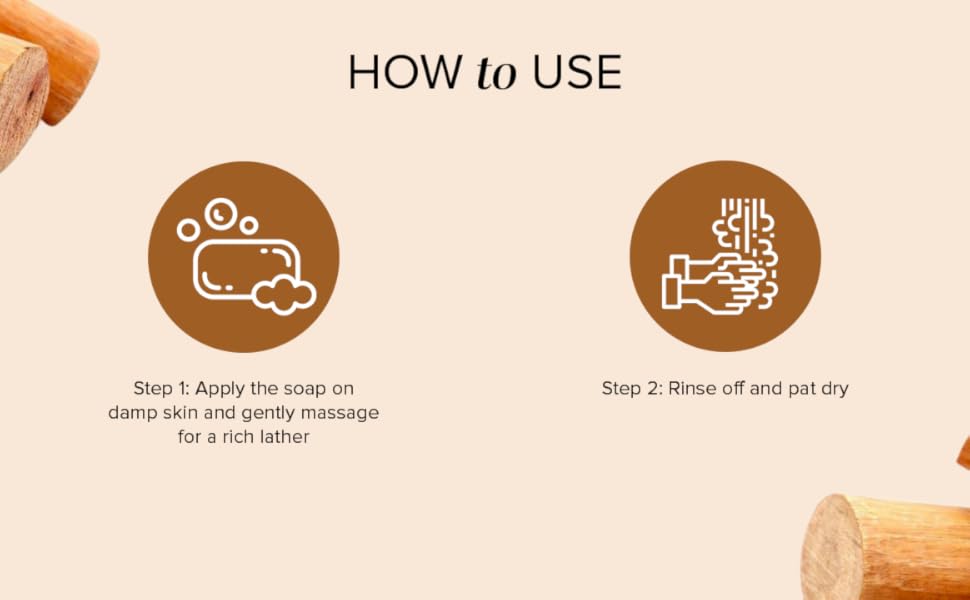 HOW to USE

Step 1: Apply the soap on damp skin and gently massage for a rich lather

Step 2: Rinse off and pat dry