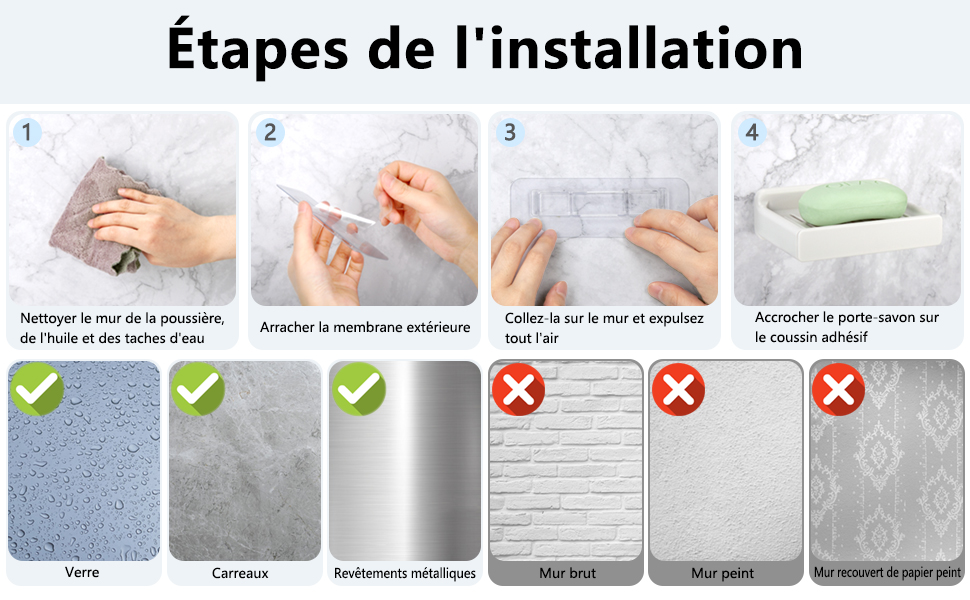 Étapes de l'installation

1
Nettoyer le mur de la poussière, de l'huile et des taches d'eau

2
Arracher la membrane extérieure

3
Collez-la sur le mur et expulsez tout l'air

4
Accrocher le porte-savon sur le coussin adhésif

Verre

Carreaux

Revêtements métalliques

Mur brut

Mur peint

Mur recouvert de papier peint