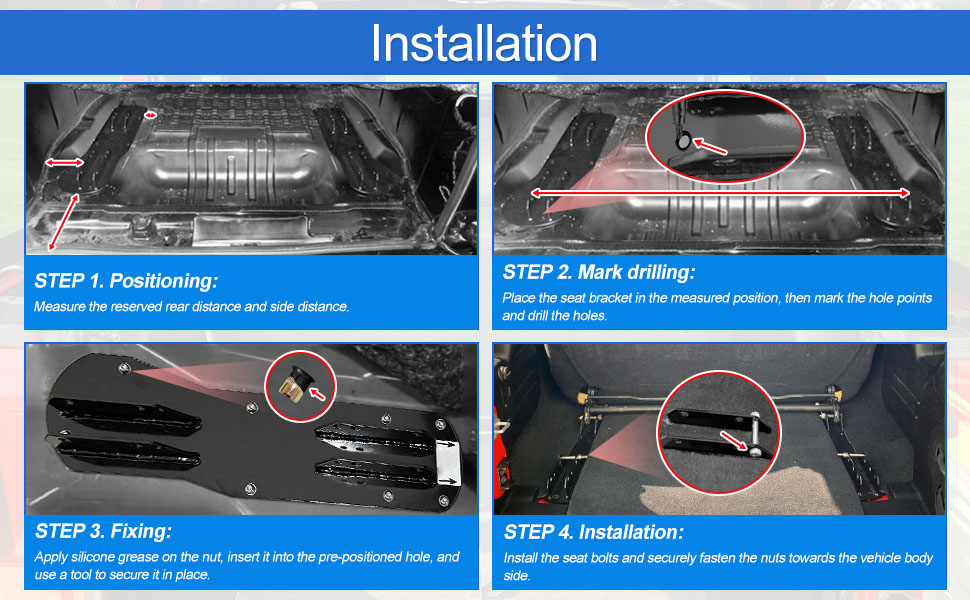 Installation

STEP 1. Positioning:

Measure the reserved rear distance and side distance.

STEP 2. Mark drilling:

Place the seat bracket in the measured position, then mark the hole points and drill the holes.

STEP 3. Fixing:

Apply silicone grease on the nut, insert it into the pre-positioned hole, and use a tool to secure it in place.

STEP 4. Installation:

Install the seat bolts and securely fasten the nuts towards the vehicle body side.