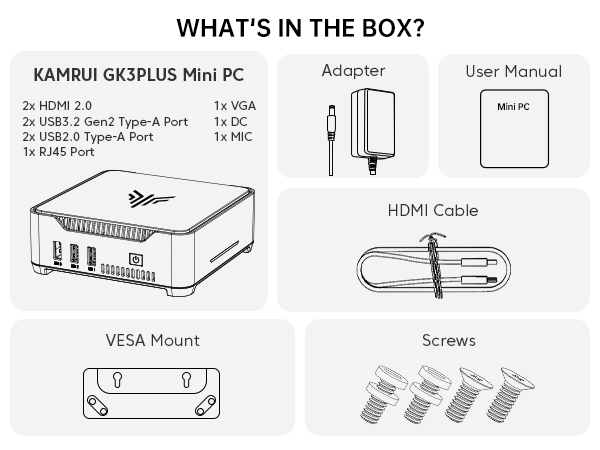 WHAT'S IN THE BOX?

KAMRUI GK3PLUS Mini PC

2x HDMI 2.0
2x USB3.2 Gen2 Type-A Port
2x USB2.0 Type-A Port
1x RJ45 Port

1x VGA
1x DC
1x MIC

Adapter

User Manual

Mini PC

HDMI Cable

VESA Mount

Screws