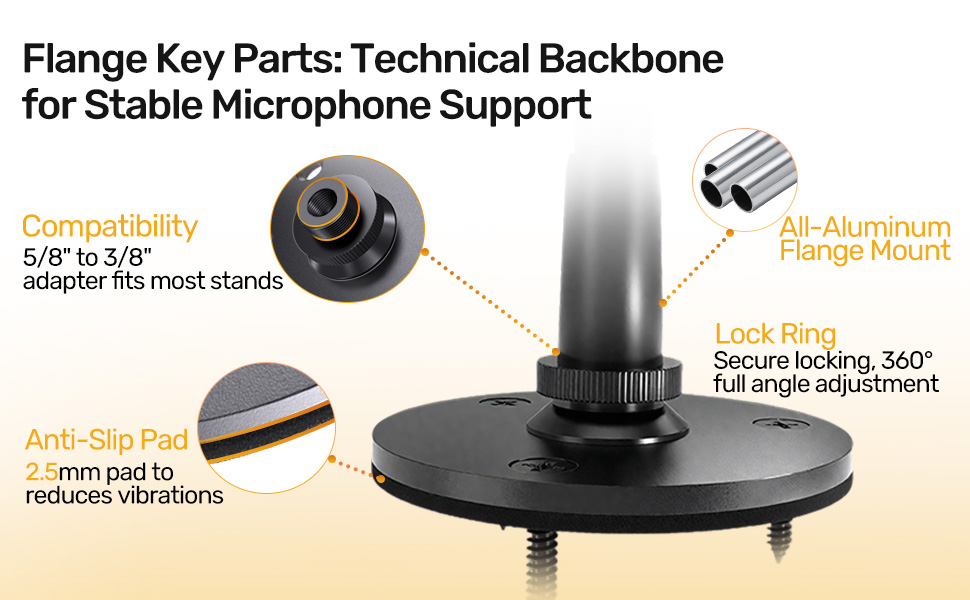 Flange Key Parts: Technical Backbone for Stable Microphone Support

Compatibility
5/8" to 3/8" adapter fits most stands

All-Aluminum Flange Mount

Lock Ring
Secure locking, 360° full angle adjustment

Anti-Slip Pad
2.5mm pad to reduces vibrations