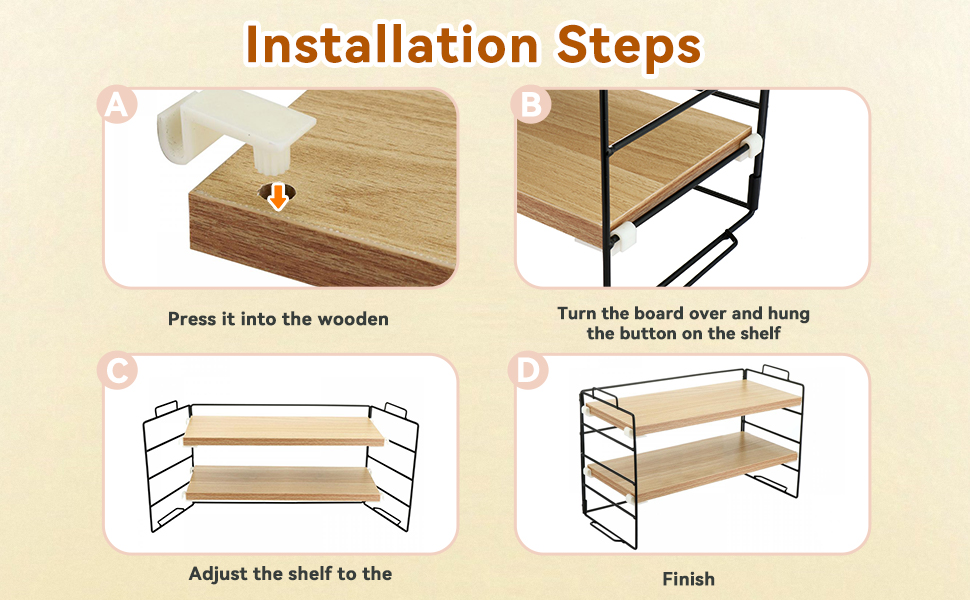 Installation Steps

A

Press it into the wooden

B

Turn the board over and hung the button on the shelf

C

Adjust the shelf to the

D

Finish