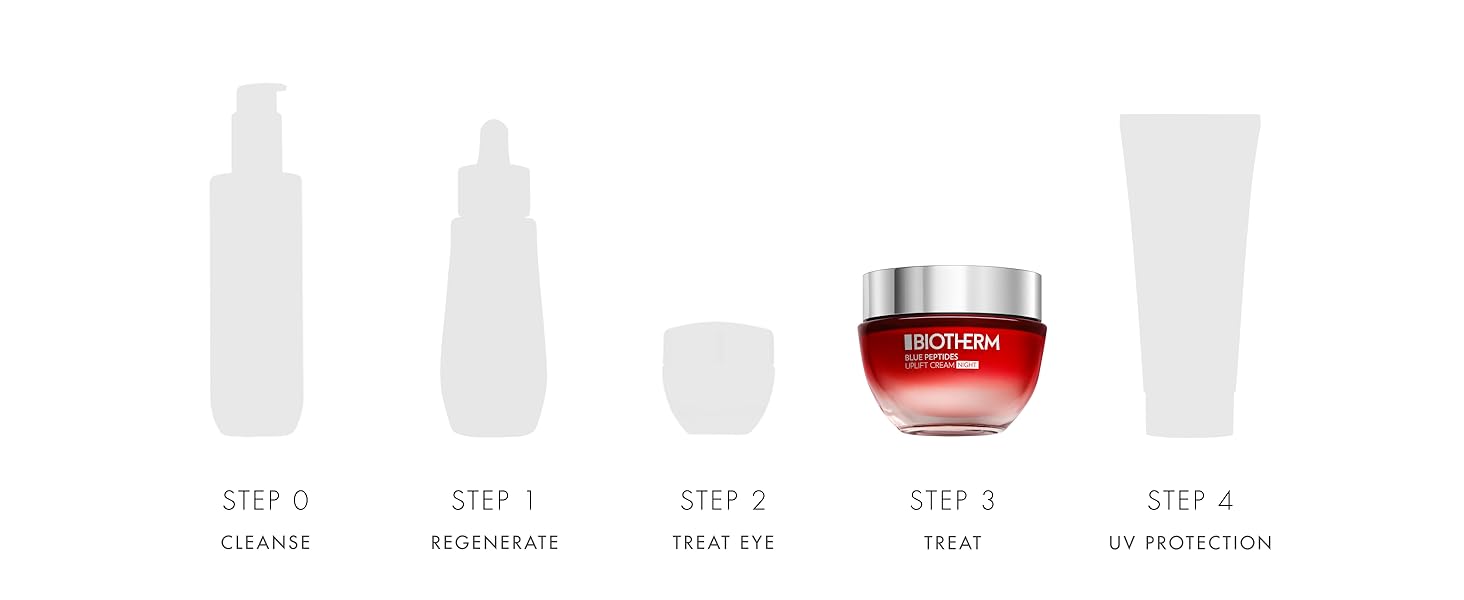 BIOTHERM
BLUE PEPTIDES
UPLIFT CREAM NIGHT

STEP 0
CLEANSE

STEP 1
REGENERATE

STEP 2
TREAT EYE

STEP 3
TREAT

STEP 4
UV PROTECTION