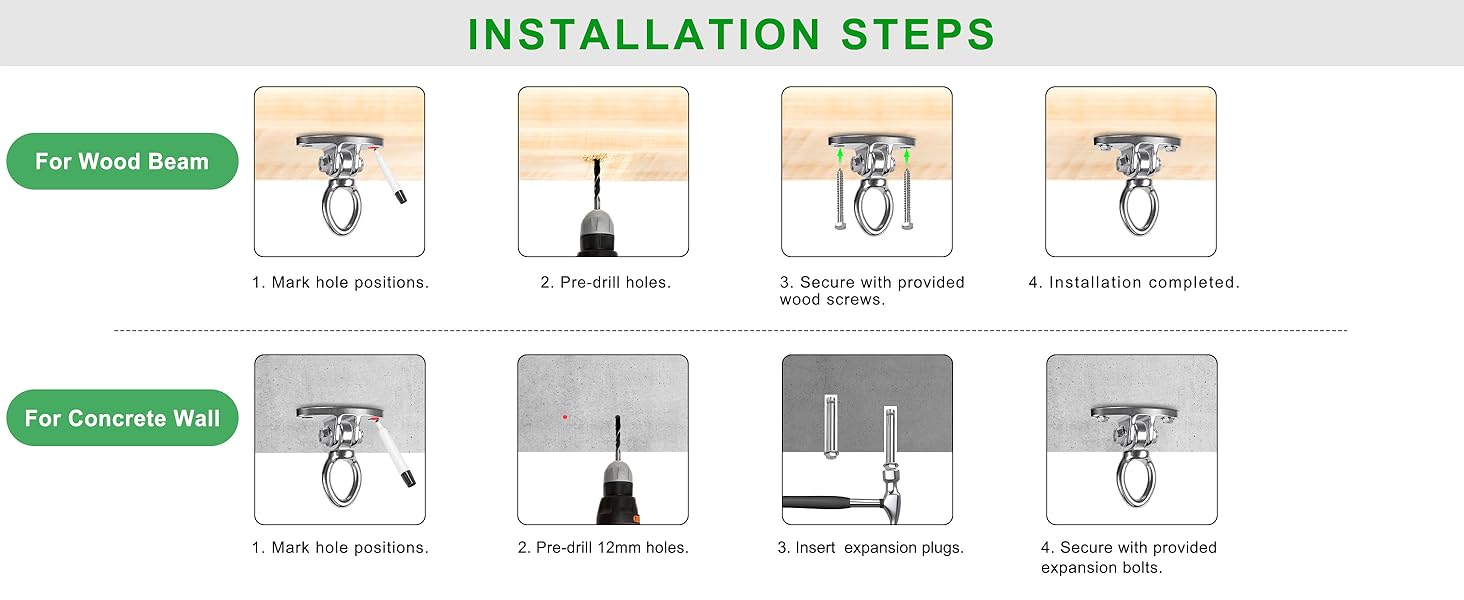 INSTALLATION STEPS

For Wood Beam

1. Mark hole positions.

2. Pre-drill holes.

3. Secure with provided wood screws.

4. Installation completed.

For Concrete Wall

1. Mark hole positions.

2. Pre-drill 12mm holes.

3. Insert expansion plugs.

4. Secure with provided expansion bolts.