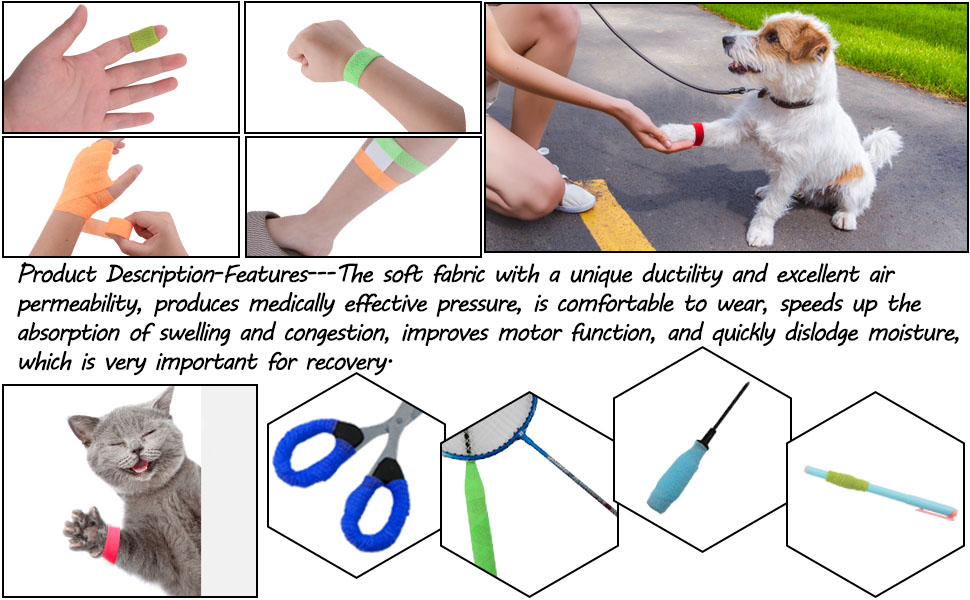 Product Description-Features---The soft fabric with a unique ductility and excellent air permeability, produces medically effective pressure, is comfortable to wear, speeds up the absorption of swelling and congestion, improves motor function, and quickly dislodge moisture, which is very important for recovery.