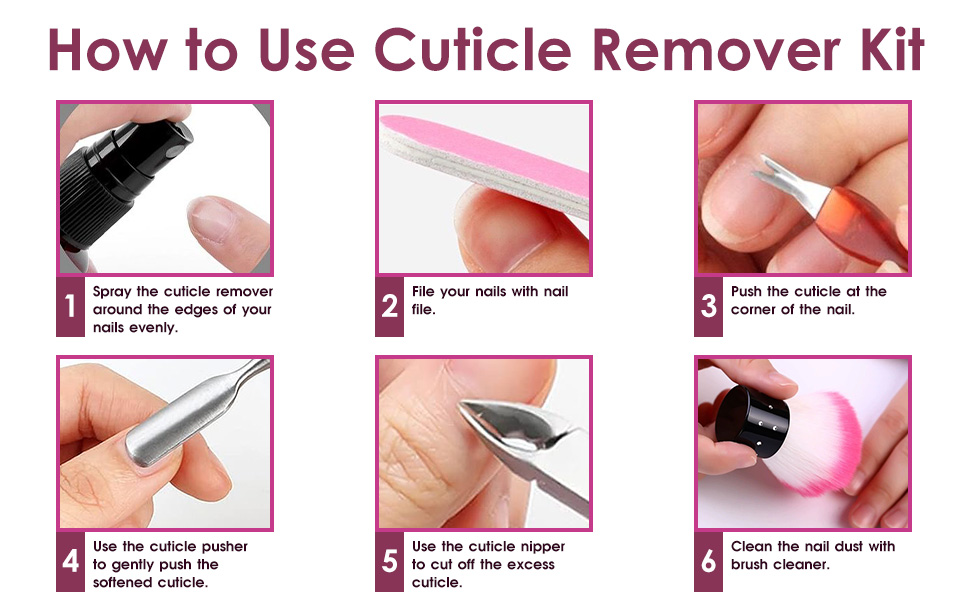 How to Use Cuticle Remover Kit

1 Spray the cuticle remover around the edges of your nails evenly.

2 File your nails with nail file.

3 Push the cuticle at the corner of the nail.

4 Use the cuticle pusher to gently push the softened cuticle.

5 Use the cuticle nipper to cut off the excess cuticle.

6 Clean the nail dust with brush cleaner.