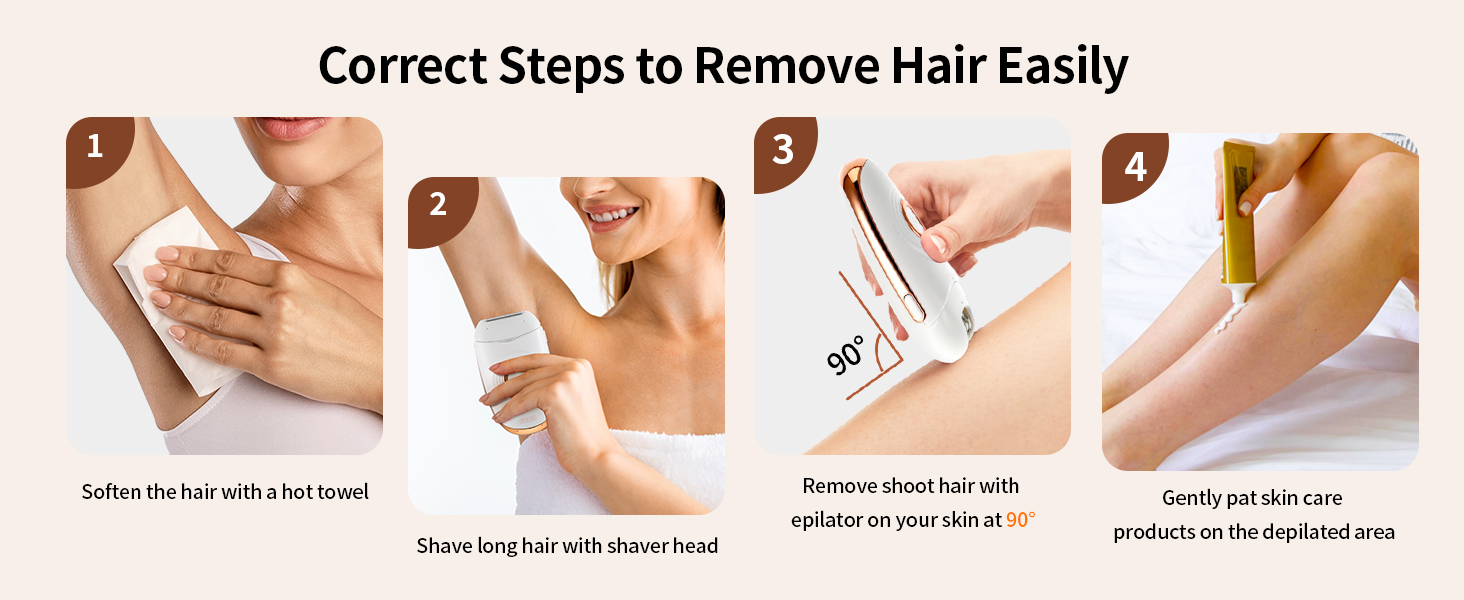 Correct Steps to Remove Hair Easily

1

Soften the hair with a hot towel

2

Shave long hair with shaver head

3

90°

Remove shoot hair with epilator on your skin at 90°

4

Gently pat skin care products on the depilated area