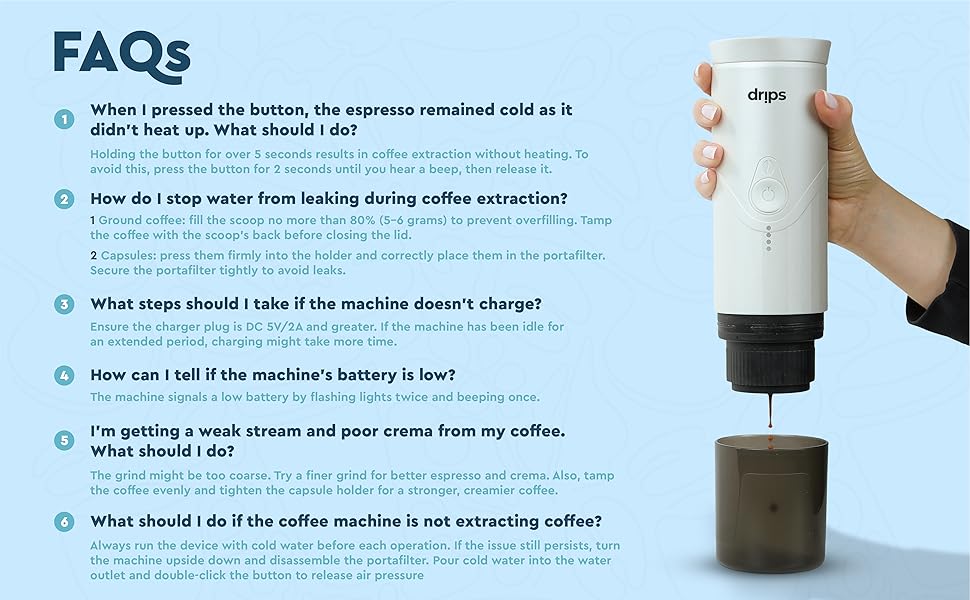 FAQs

1 When I pressed the button, the espresso remained cold as it didn't heat up. What should I do?

Holding the button for over 5 seconds results in coffee extraction without heating. To avoid this, press the button for 2 seconds until you hear a beep, then release it.

2 How do I stop water from leaking during coffee extraction?

1 Ground coffee: fill the scoop no more than 80% (5-6 grams) to prevent overfilling. Tamp the coffee with the scoop's back before closing the lid.

2 Capsules: press them firmly into the holder and correctly place them in the portafilter. Secure the portafilter tightly to avoid leaks.

3 What steps should I take if the machine doesn't charge?

Ensure the charger plug is DC 5V/2A and greater. If the machine has been idle for an extended period, charging might take more time.

4 How can I tell if the machine's battery is low?

The machine signals a low battery by flashing lights twice and beeping once.

5 I'm getting a weak stream and poor crema from my coffee. What should I do?

The grind might be too coarse. Try a finer grind for better espresso and crema. Also, tamp the coffee evenly and tighten the capsule holder for a stronger, creamier coffee.

6 What should I do if the coffee machine is not extracting coffee?

Always run the device with cold water before each operation. If the issue still persists, turn the machine upside down and disassemble the portafilter. Pour cold water into the water outlet and double-click the button to release air pressure

drips