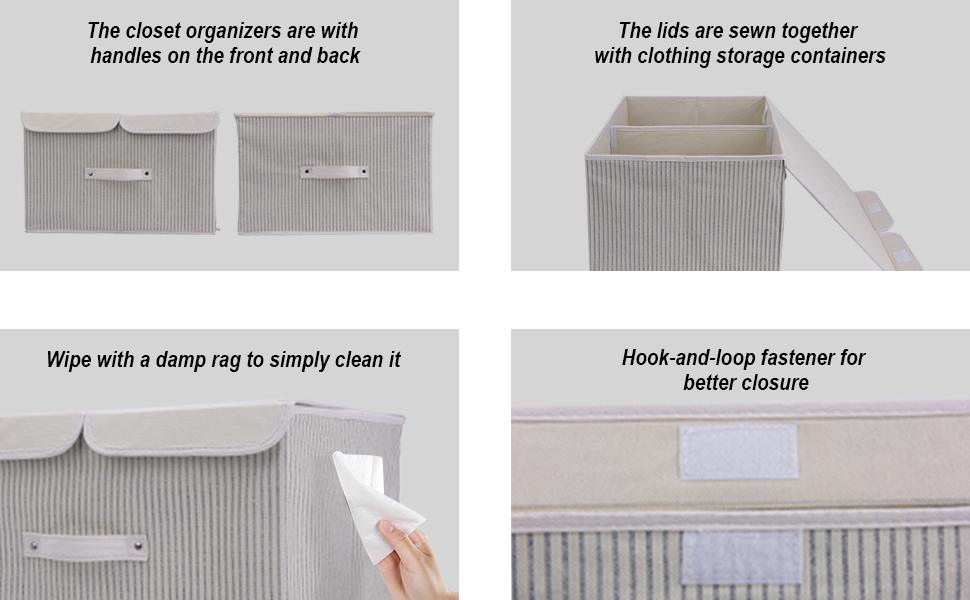 The closet organizers are with handles on the front and back

The lids are sewn together with clothing storage containers

Wipe with a damp rag to simply clean it

Hook-and-loop fastener for better closure