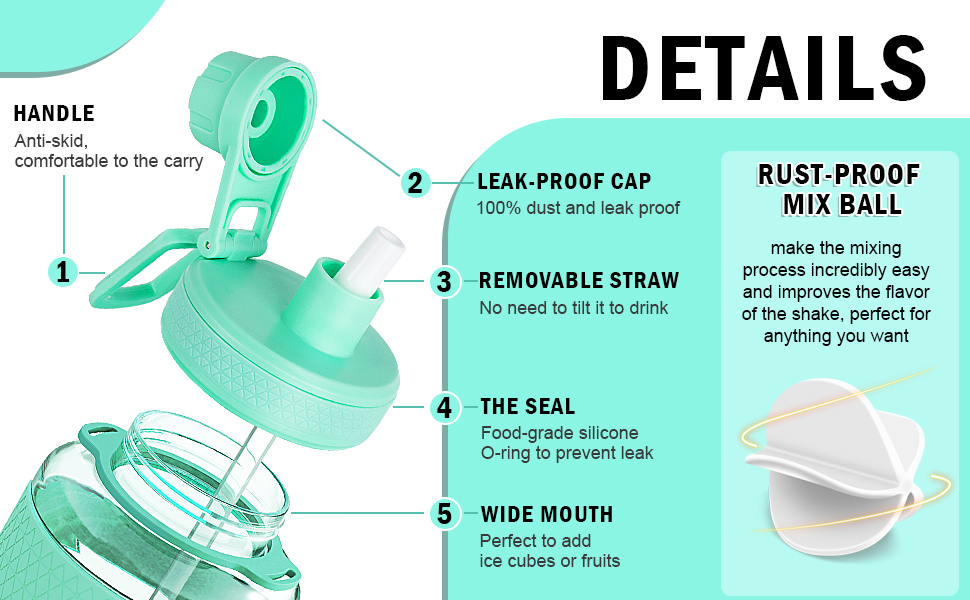 DETAILS

HANDLE
Anti-skid, comfortable to the carry

1

2 LEAK-PROOF CAP
100% dust and leak proof

3 REMOVABLE STRAW
No need to tilt it to drink

4 THE SEAL
Food-grade silicone O-ring to prevent leak

5 WIDE MOUTH
Perfect to add ice cubes or fruits

RUST-PROOF MIX BALL
make the mixing process incredibly easy and improves the flavor of the shake, perfect for anything you want