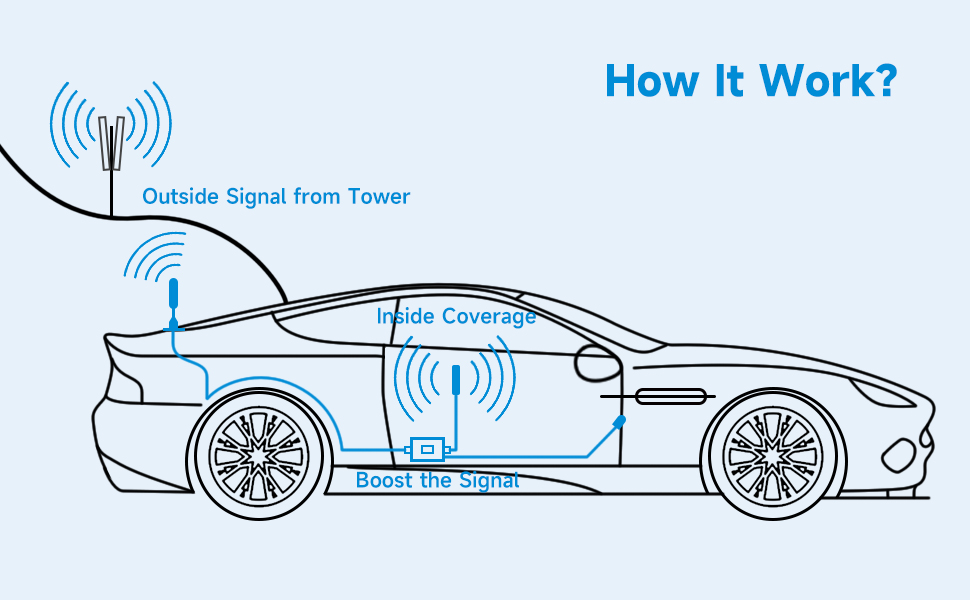 How It Work?

Outside Signal from Tower

Inside Coverage

Boost the Signal