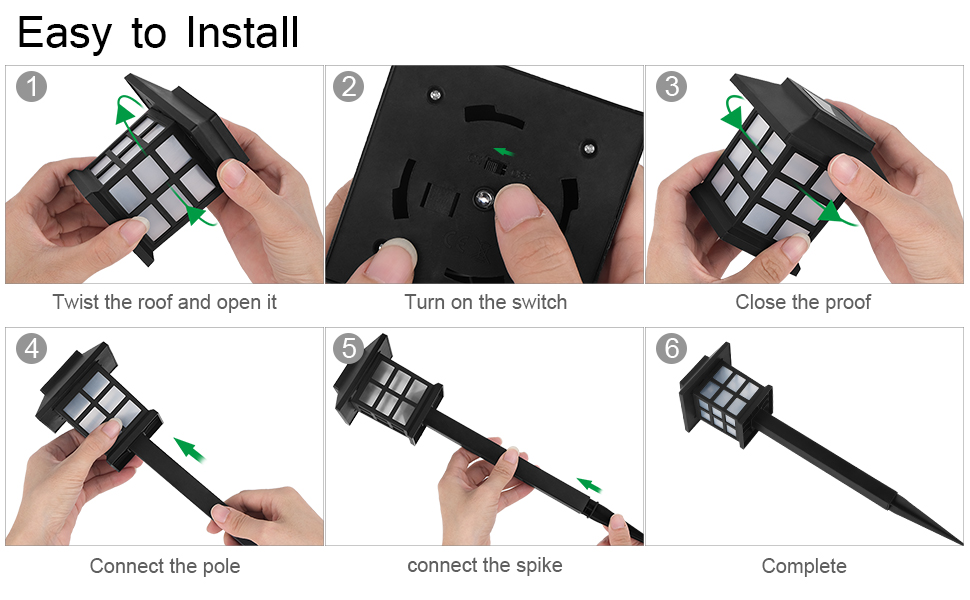 Easy to Install

1
Twist the roof and open it

2
Turn on the switch

3
Close the proof

4
Connect the pole

5
connect the spike

6
Complete