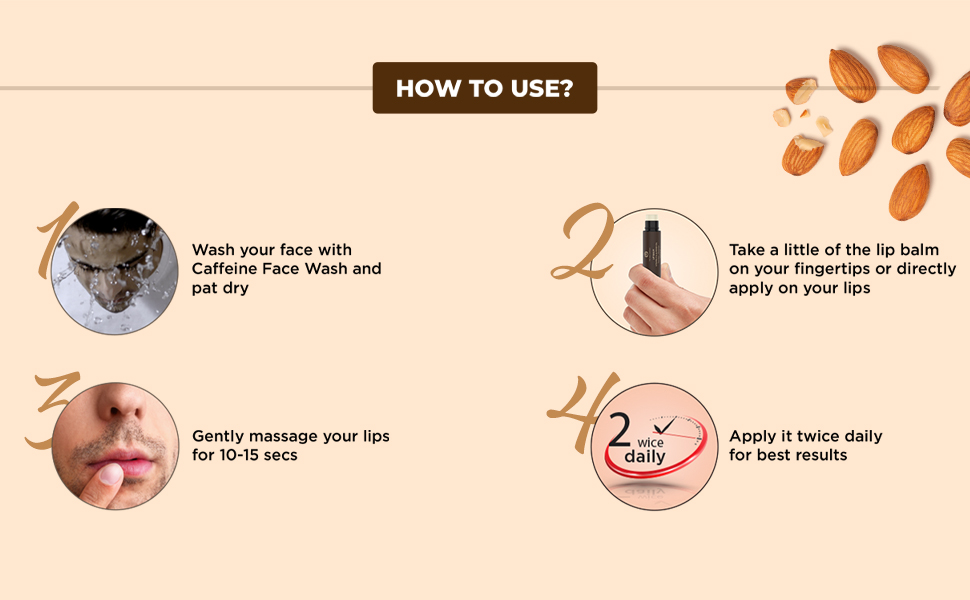 HOW TO USE?

1

Wash your face with Caffeine Face Wash and pat dry

2

Take a little of the lip balm on your fingertips or directly apply on your lips

3

Gently massage your lips for 10-15 secs

4

2 wice daily

Apply it twice daily for best results