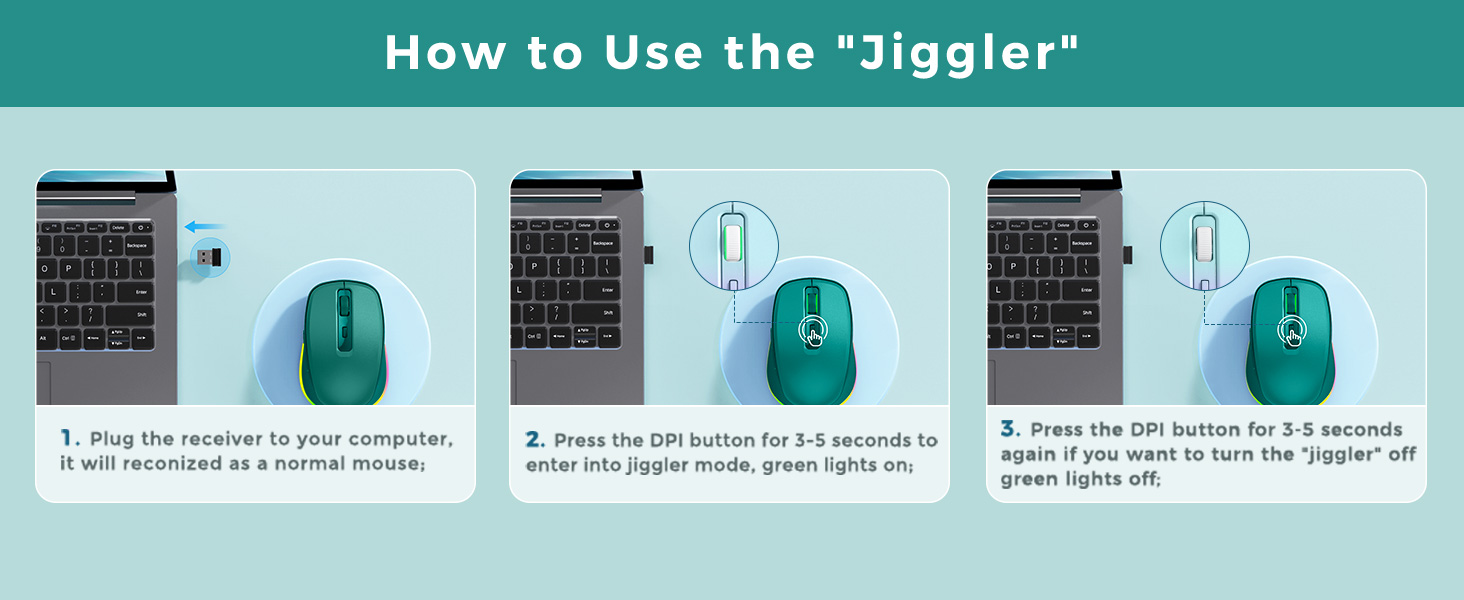 How to Use the "Jiggler"

1. Plug the receiver to your computer, it will reconized as a normal mouse;

2. Press the DPI button for 3-5 seconds to enter into jiggler mode, green lights on;

3. Press the DPI button for 3-5 seconds again if you want to turn the "jiggler" off green lights off;