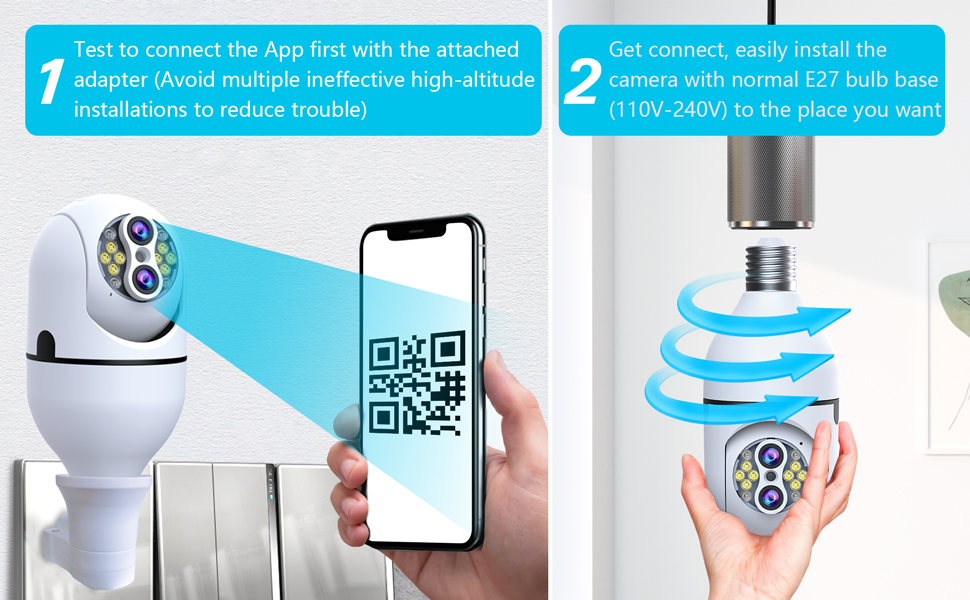 1 Test to connect the App first with the attached adapter (Avoid multiple ineffective high-altitude installations to reduce trouble)

2 Get connect, easily install the camera with normal E27 bulb base (110V-240V) to the place you want