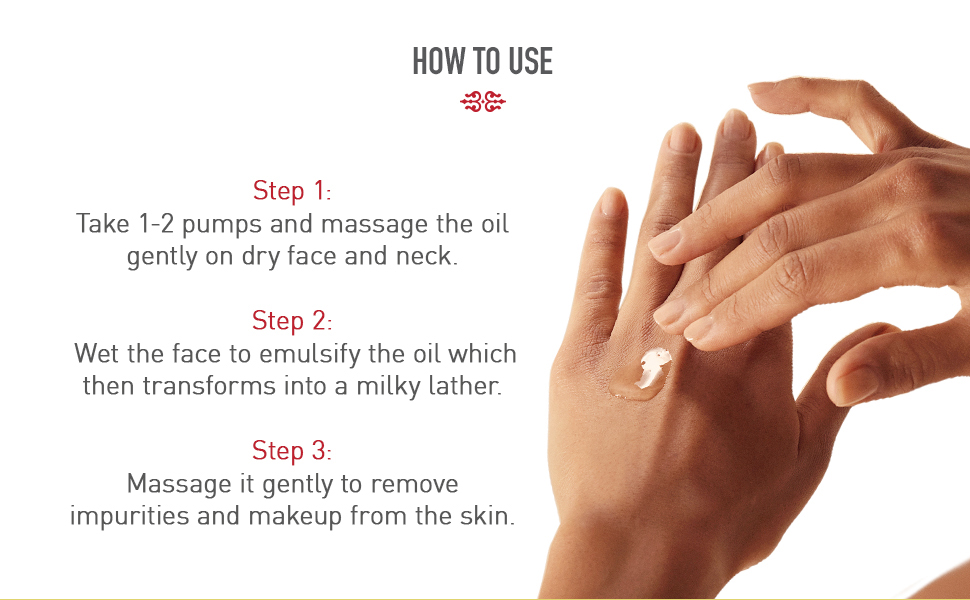 HOW TO USE

Step 1:
Take 1-2 pumps and massage the oil gently on dry face and neck.

Step 2:
Wet the face to emulsify the oil which then transforms into a milky lather.

Step 3:
Massage it gently to remove impurities and makeup from the skin.