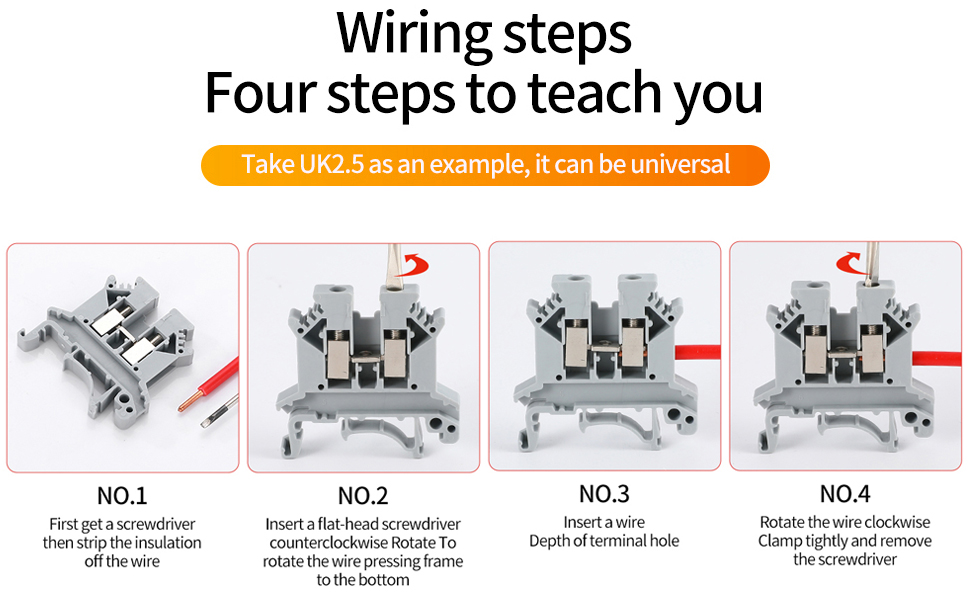 Wiring steps
Four steps to teach you

Take UK2.5 as an example, it can be universal

NO.1
First get a screwdriver then strip the insulation off the wire

NO.2
Insert a flat-head screwdriver counterclockwise Rotate To rotate the wire pressing frame to the bottom

NO.3
Insert a wire
Depth of terminal hole

NO.4
Rotate the wire clockwise Clamp tightly and remove the screwdriver