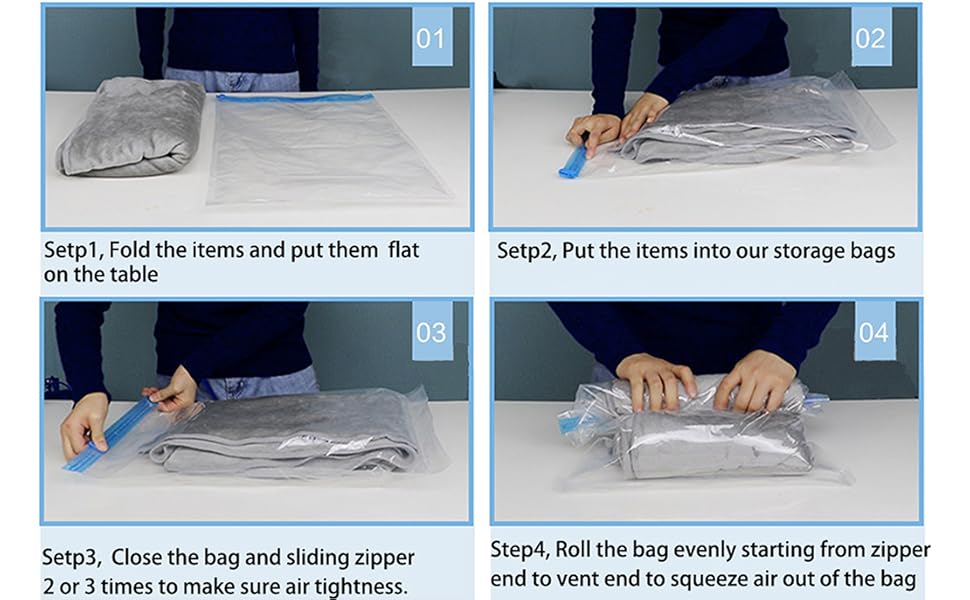 01

Setp1, Fold the items and put them flat on the table

02

Setp2, Put the items into our storage bags

03

Setp3, Close the bag and sliding zipper 2 or 3 times to make sure air tightness.

04

Step4, Roll the bag evenly starting from zipper end to vent end to squeeze air out of the bag