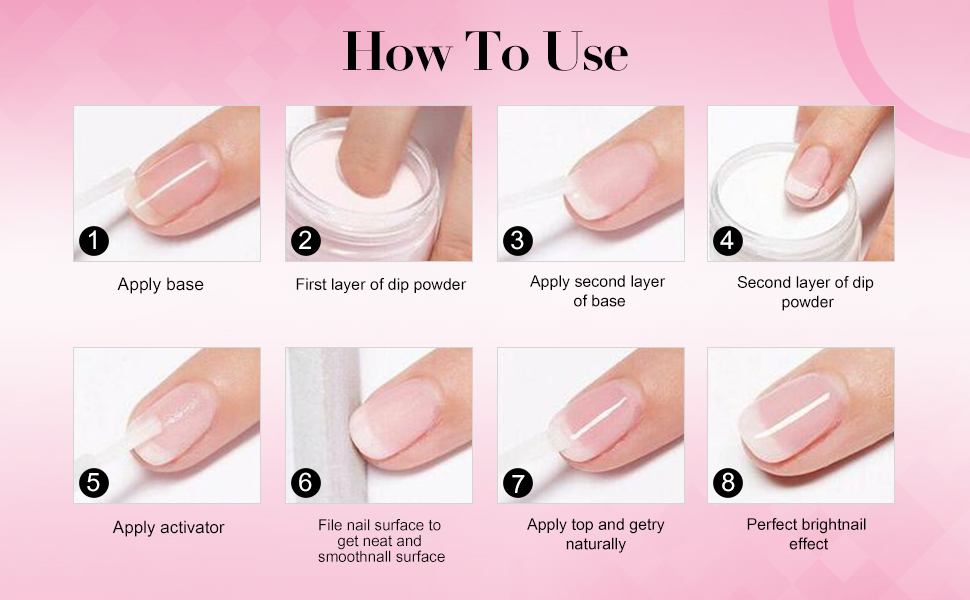 How To Use

1

Apply base

2

First layer of dip powder

3

Apply second layer of base

4

Second layer of dip powder

5

Apply activator

6

File nail surface to get neat and smoothnall surface

7

Apply top and getry naturally

8

Perfect brightnail effect