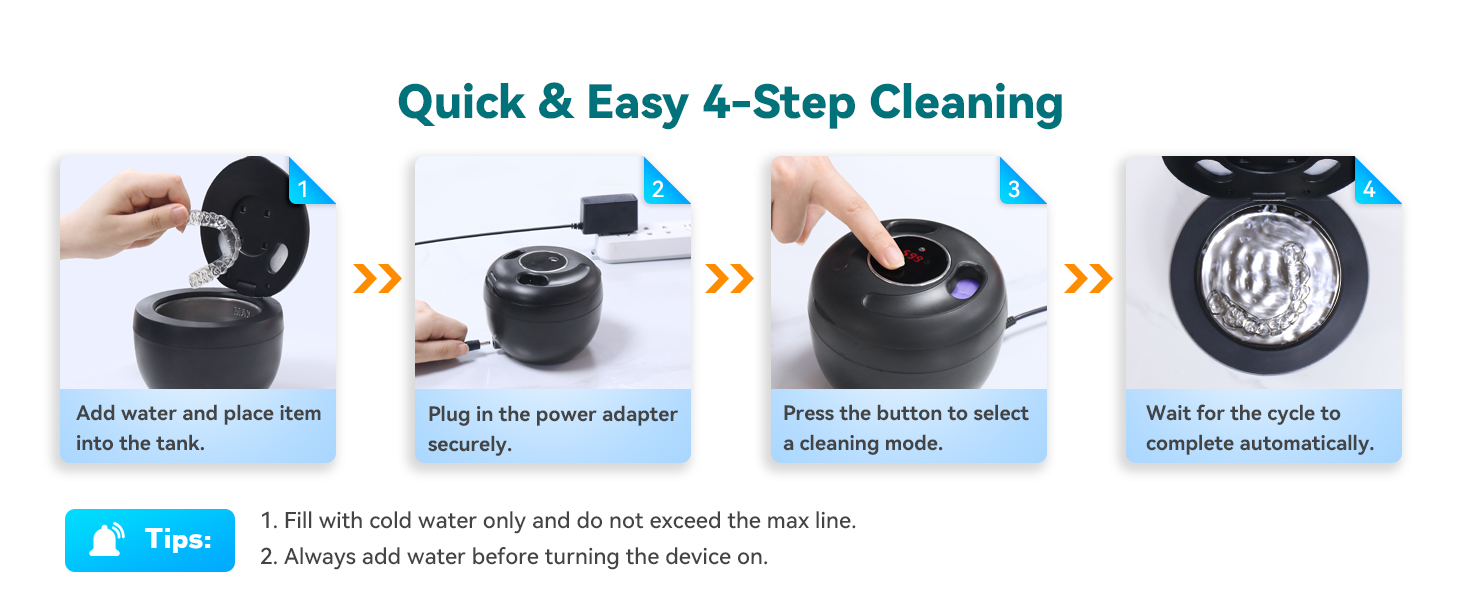 Quick & Easy 4-Step Cleaning

1
Add water and place item into the tank.

2
Plug in the power adapter securely.

3
Press the button to select a cleaning mode.

4
Wait for the cycle to complete automatically.

Tips:
1. Fill with cold water only and do not exceed the max line.
2. Always add water before turning the device on.