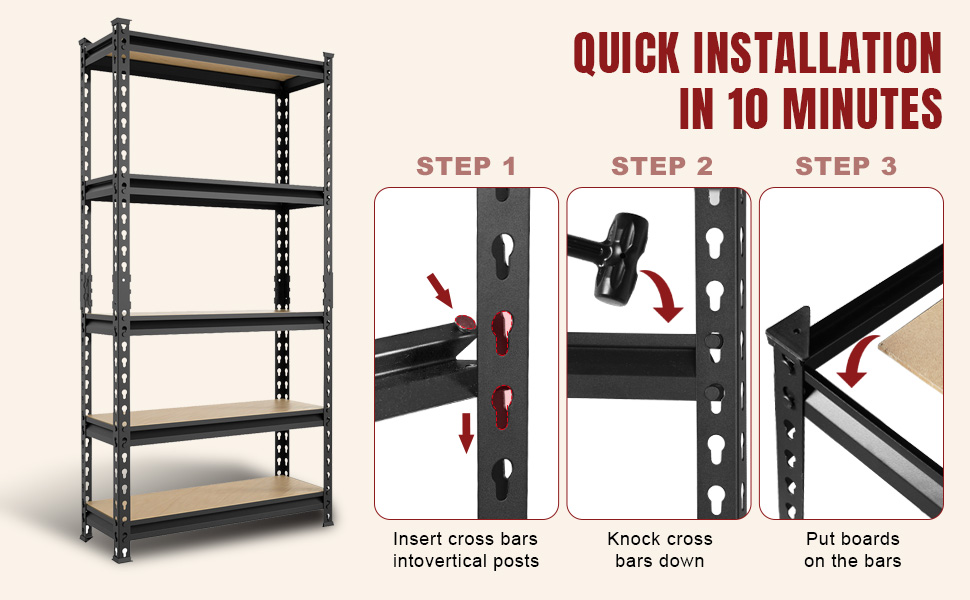 QUICK INSTALLATION IN 10 MINUTES

STEP 1

Insert cross bars intovertical posts

STEP 2

Knock cross bars down

STEP 3

Put boards on the bars