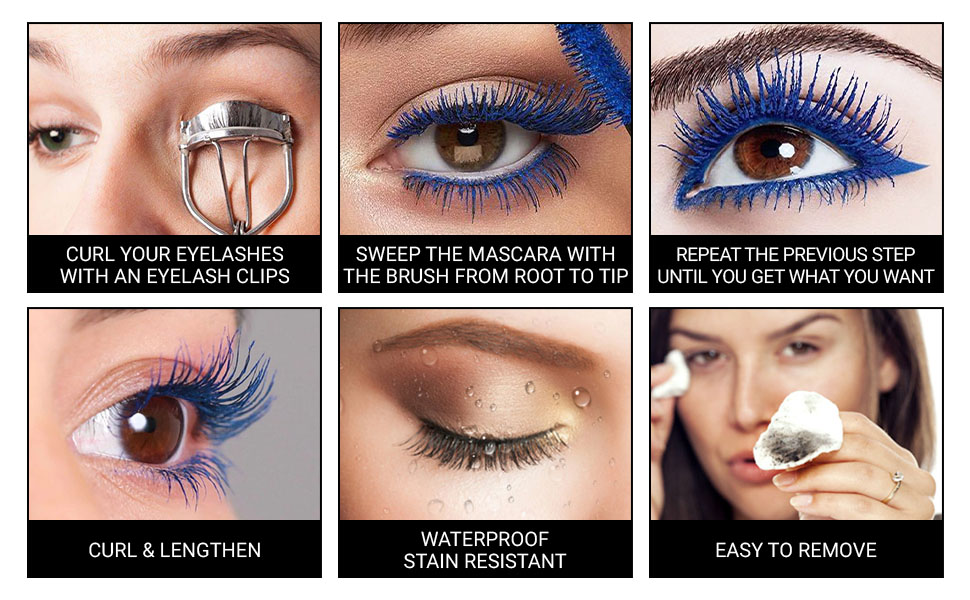 CURL YOUR EYELASHES WITH AN EYELASH CLIPS

SWEEP THE MASCARA WITH THE BRUSH FROM ROOT TO TIP

REPEAT THE PREVIOUS STEP UNTIL YOU GET WHAT YOU WANT

CURL & LENGTHEN

WATERPROOF
STAIN RESISTANT

EASY TO REMOVE