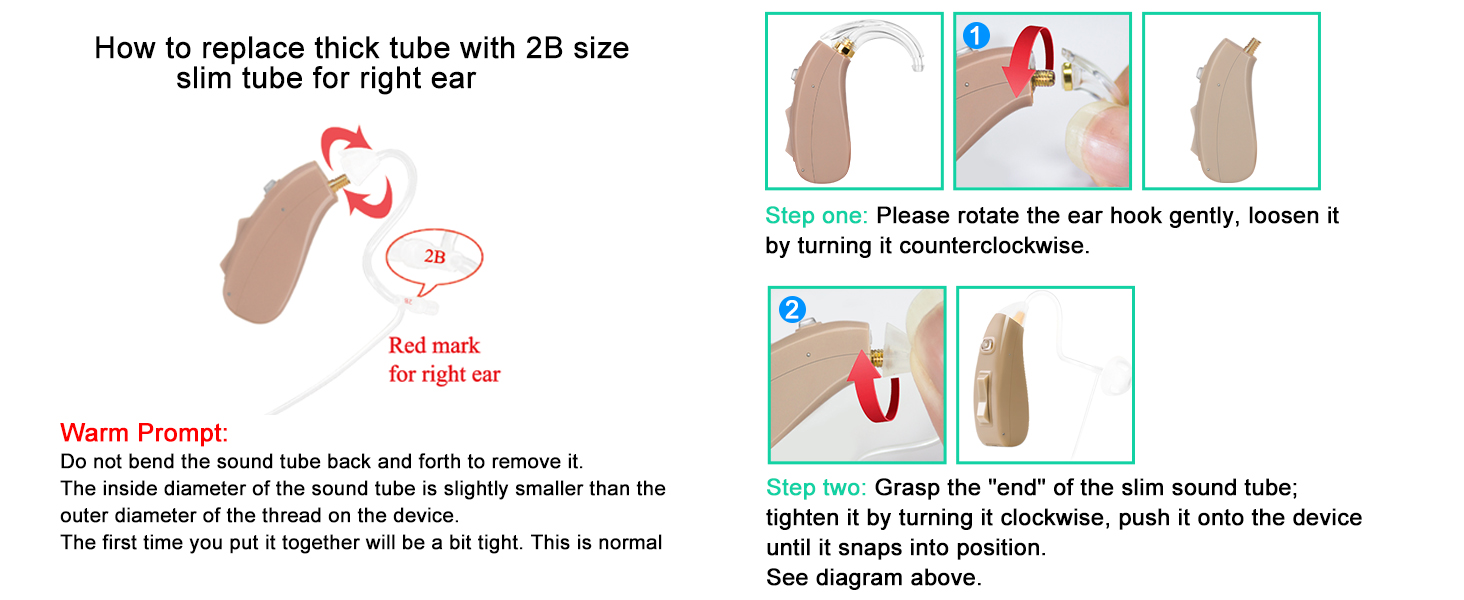 How to replace thick tube with 2B size slim tube for right ear

2B

Red mark for right ear

Warm Prompt:
Do not bend the sound tube back and forth to remove it.
The inside diameter of the sound tube is slightly smaller than the outer diameter of the thread on the device.
The first time you put it together will be a bit tight. This is normal

1

Step one: Please rotate the ear hook gently, loosen it by turning it counterclockwise.

2

Step two: Grasp the "end" of the slim sound tube; tighten it by turning it clockwise, push it onto the device until it snaps into position.
See diagram above.