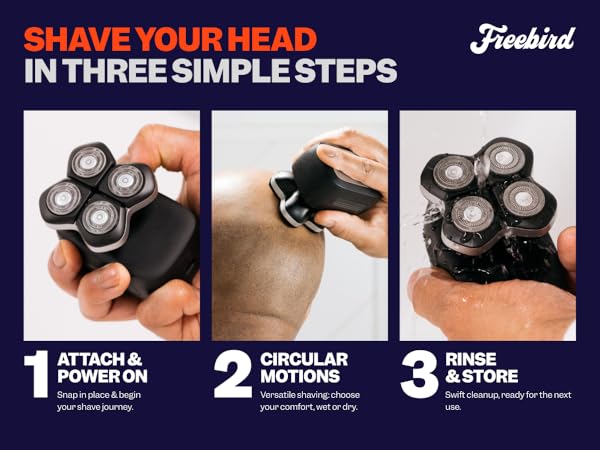 SHAVE YOUR HEAD
IN THREE SIMPLE STEPS

Freebird

1 ATTACH & POWER ON
Snap in place & begin your shave journey.

2 CIRCULAR MOTIONS
Versatile shaving: choose your comfort, wet or dry.

3 RINSE & STORE
Swift cleanup, ready for the next use.