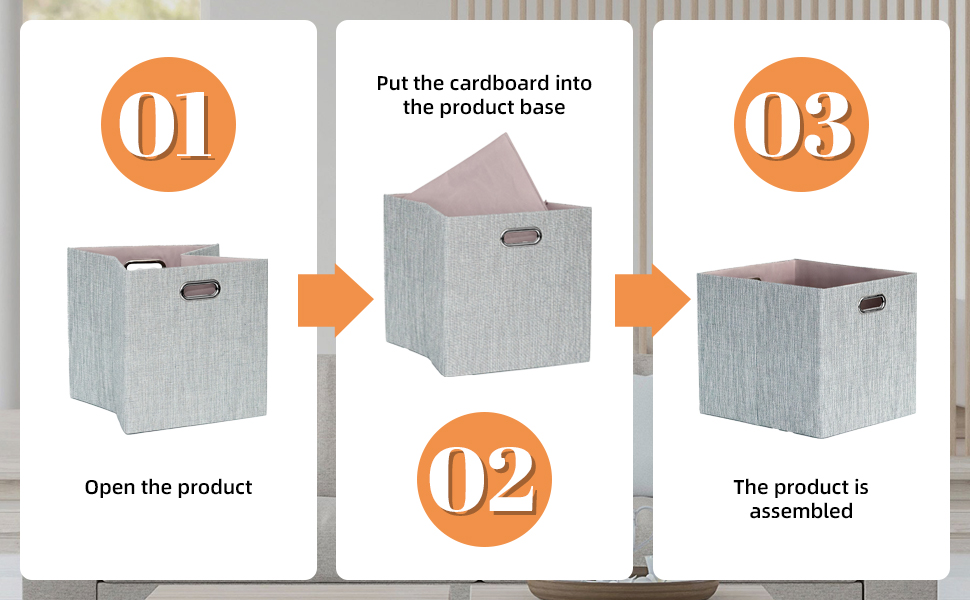 01

Open the product

Put the cardboard into the product base

02

03

The product is assembled