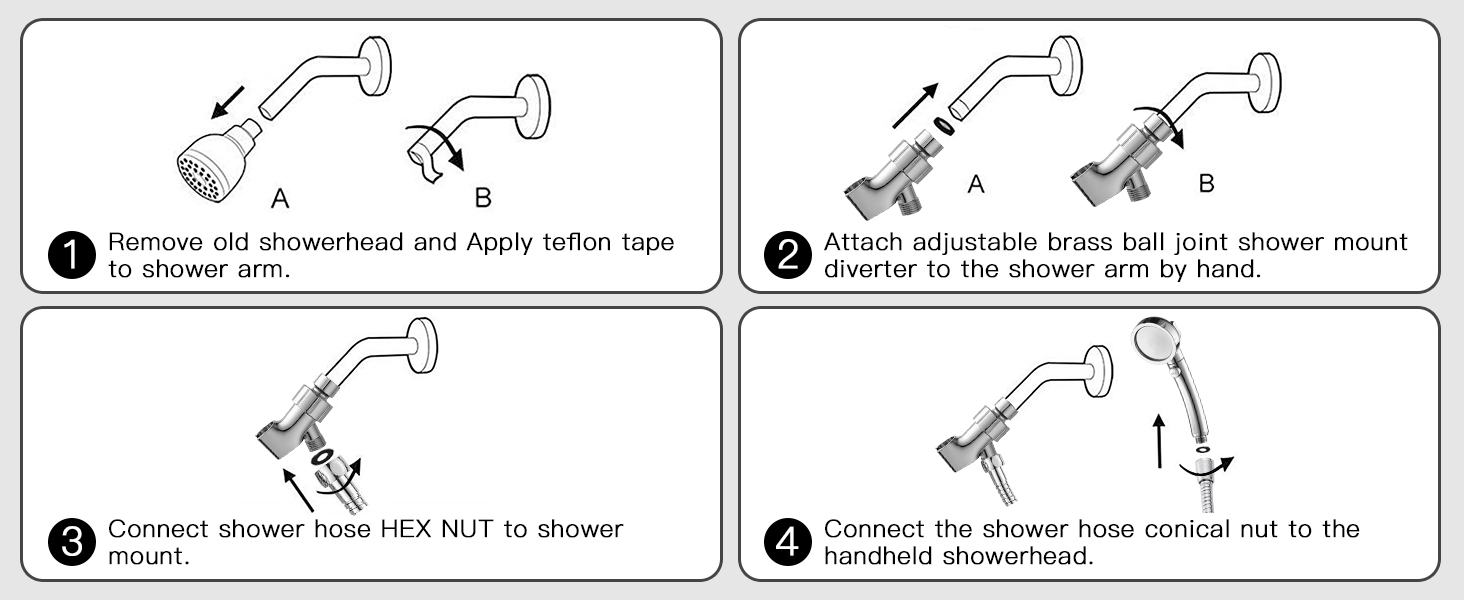 A

B

1 Remove old showerhead and Apply teflon tape to shower arm.

A

B

2 Attach adjustable brass ball joint shower mount diverter to the shower arm by hand.

3 Connect shower hose HEX NUT to shower mount.

4 Connect the shower hose conical nut to the handheld showerhead.