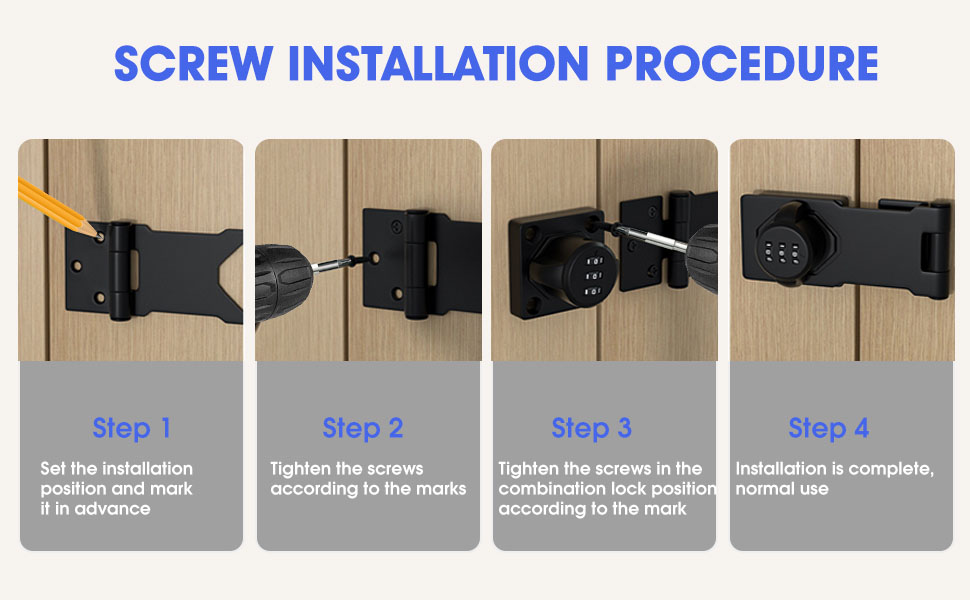 SCREW INSTALLATION PROCEDURE

Step 1

Set the installation position and mark it in advance

Step 2

Tighten the screws according to the marks

Step 3

Tighten the screws in the combination lock position according to the mark

Step 4

Installation is complete, normal use