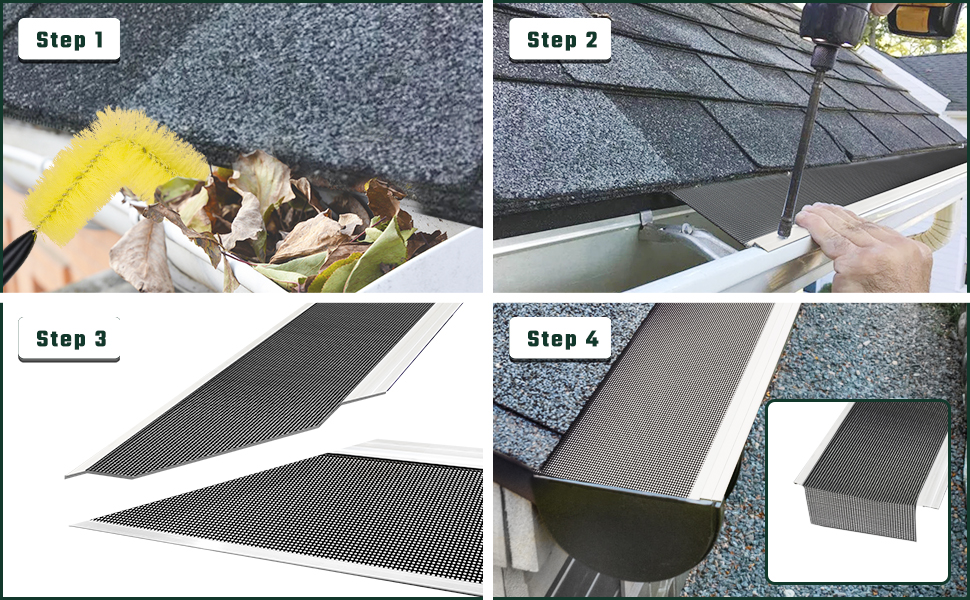 Step 1

Step 2

Step 3

Step 4