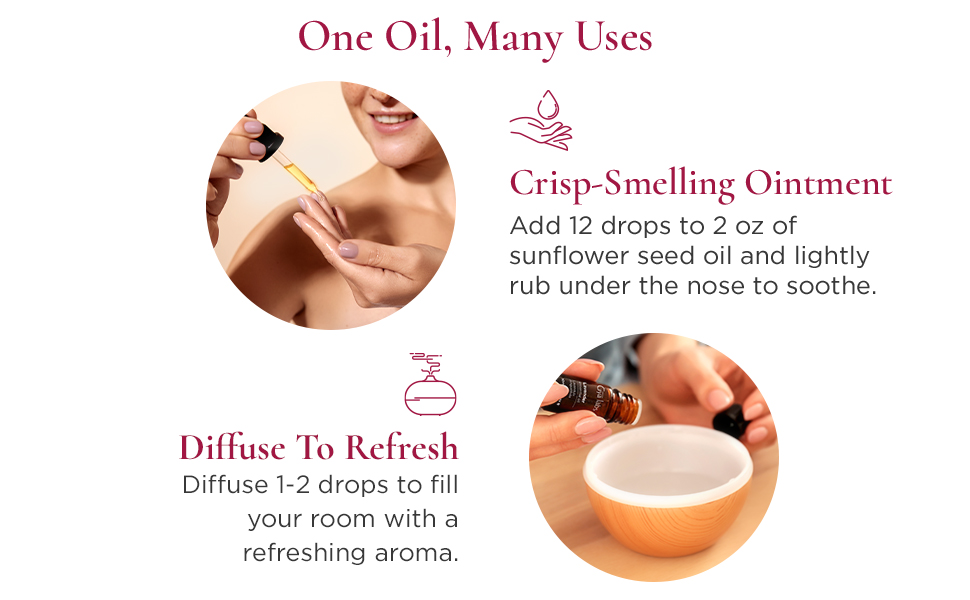 One Oil, Many Uses

Crisp-Smelling Ointment
Add 12 drops to 2 oz of sunflower seed oil and lightly rub under the nose to soothe.

Diffuse To Refresh
Diffuse 1-2 drops to fill your room with a refreshing aroma.