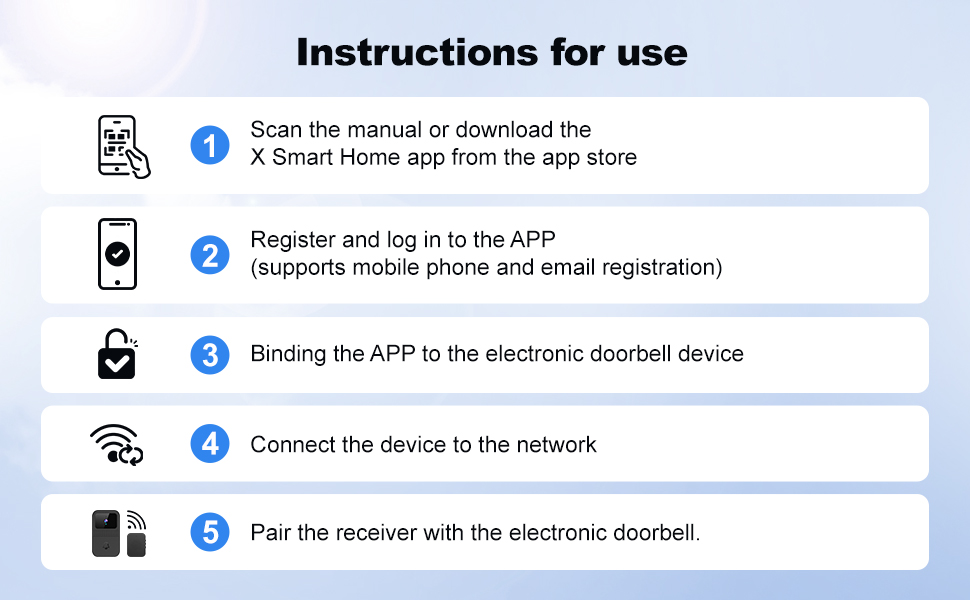 Instructions for use

1 Scan the manual or download the X Smart Home app from the app store

2 Register and log in to the APP (supports mobile phone and email registration)

3 Binding the APP to the electronic doorbell device

4 Connect the device to the network

5 Pair the receiver with the electronic doorbell.