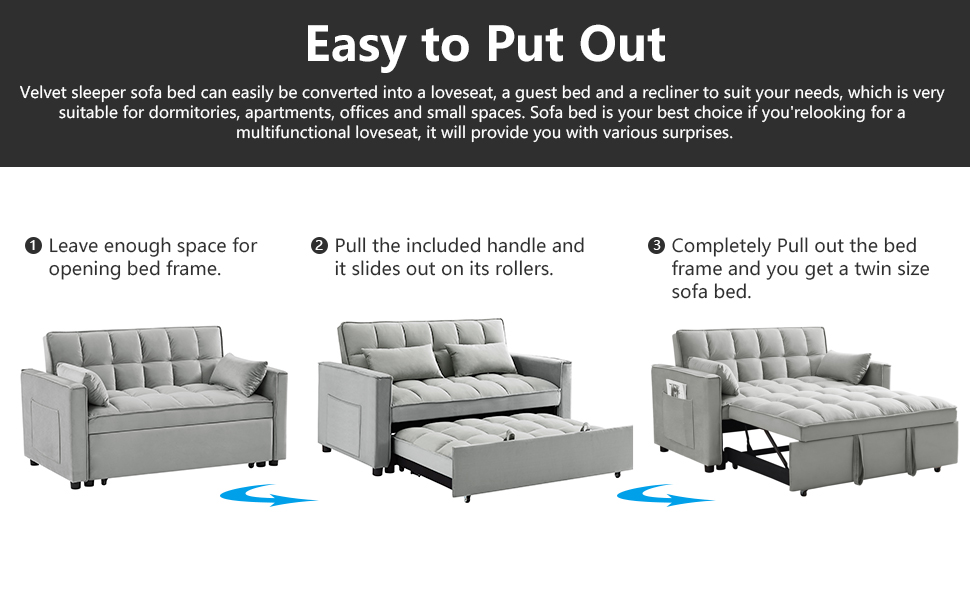 Easy to Put Out

Velvet sleeper sofa bed can easily be converted into a loveseat, a guest bed and a recliner to suit your needs, which is very suitable for dormitories, apartments, offices and small spaces. Sofa bed is your best choice if you'relooking for a multifunctional loveseat, it will provide you with various surprises.

❶ Leave enough space for opening bed frame.

❷ Pull the included handle and it slides out on its rollers.

❸ Completely Pull out the bed frame and you get a twin size sofa bed.