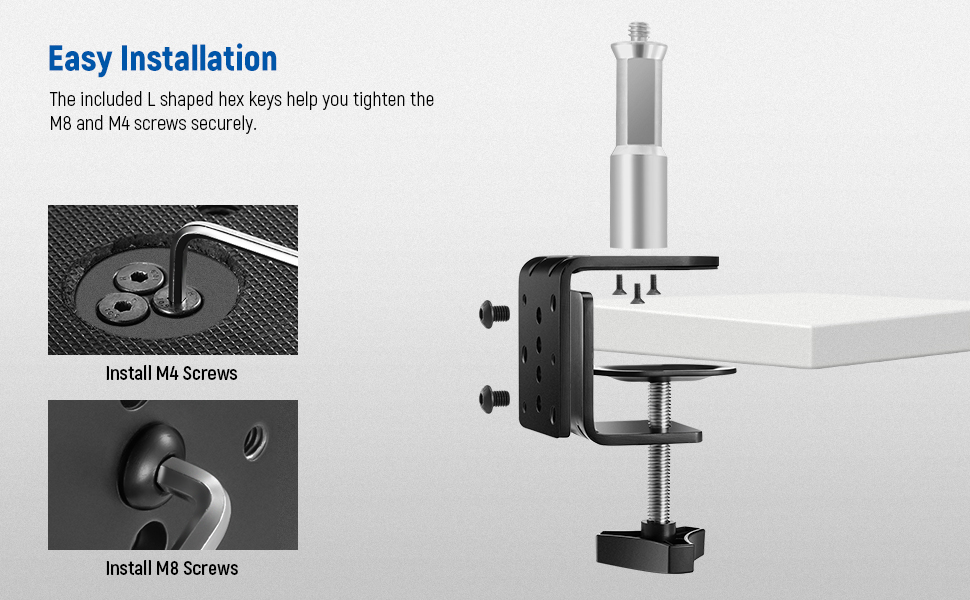 Easy Installation

The included L shaped hex keys help you tighten the M8 and M4 screws securely.

Install M4 Screws

Install M8 Screws