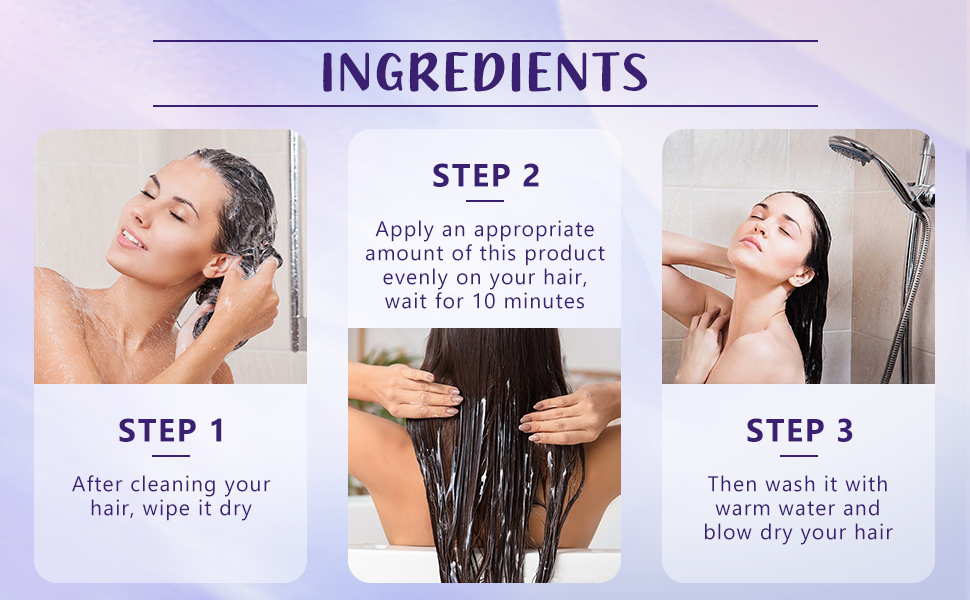 INGREDIENTS

STEP 1

After cleaning your hair, wipe it dry

STEP 2

Apply an appropriate amount of this product evenly on your hair, wait for 10 minutes

STEP 3

Then wash it with warm water and blow dry your hair