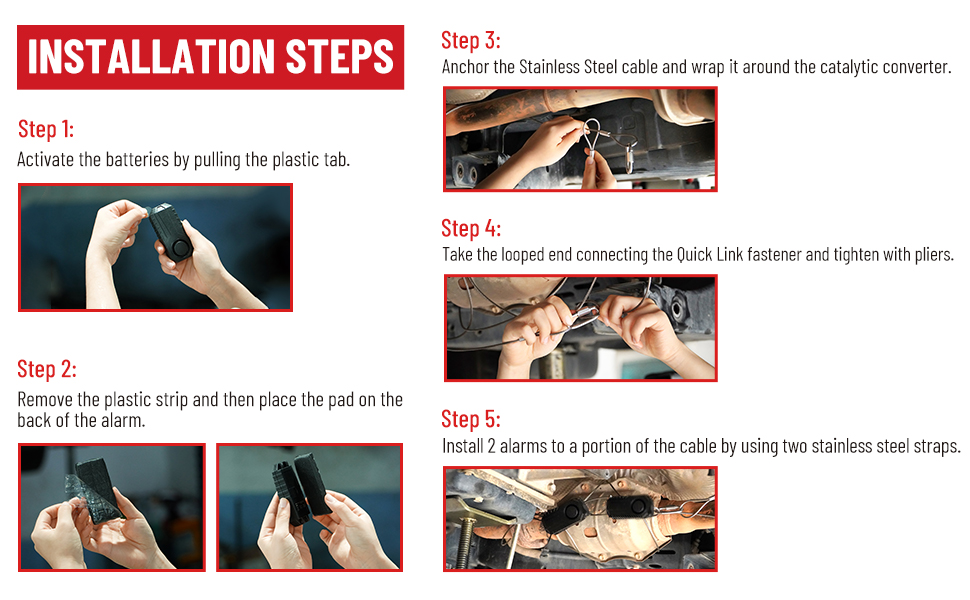 INSTALLATION STEPS

Step 1:
Activate the batteries by pulling the plastic tab.

Step 2:
Remove the plastic strip and then place the pad on the back of the alarm.

Step 3:
Anchor the Stainless Steel cable and wrap it around the catalytic converter.

Step 4:
Take the looped end connecting the Quick Link fastener and tighten with pliers.

Step 5:
Install 2 alarms to a portion of the cable by using two stainless steel straps.