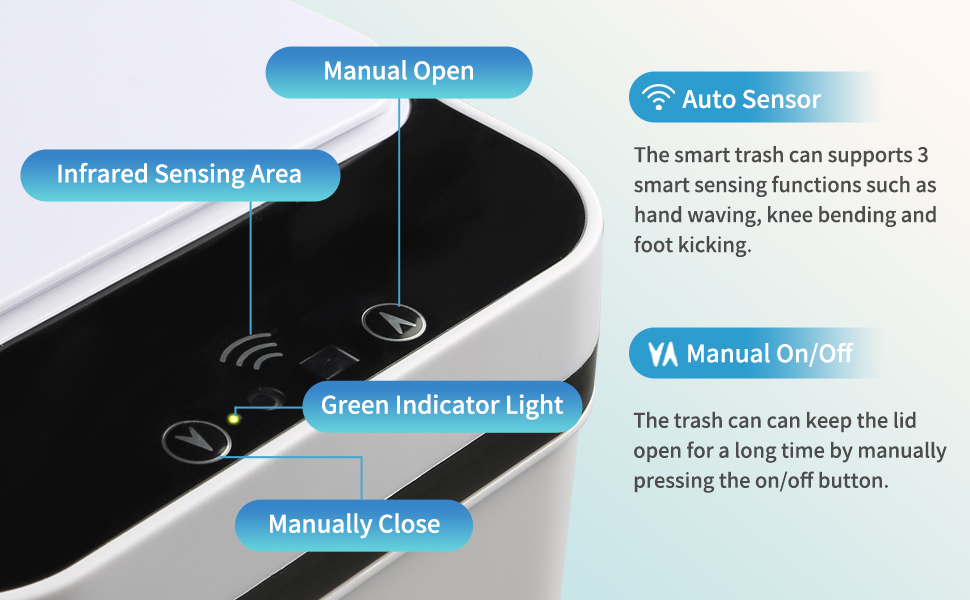 Manual Open

Infrared Sensing Area

Green Indicator Light

Manually Close

Auto Sensor

The smart trash can supports 3 smart sensing functions such as hand waving, knee bending and foot kicking.

Manual On/Off

The trash can can keep the lid open for a long time by manually pressing the on/off button.