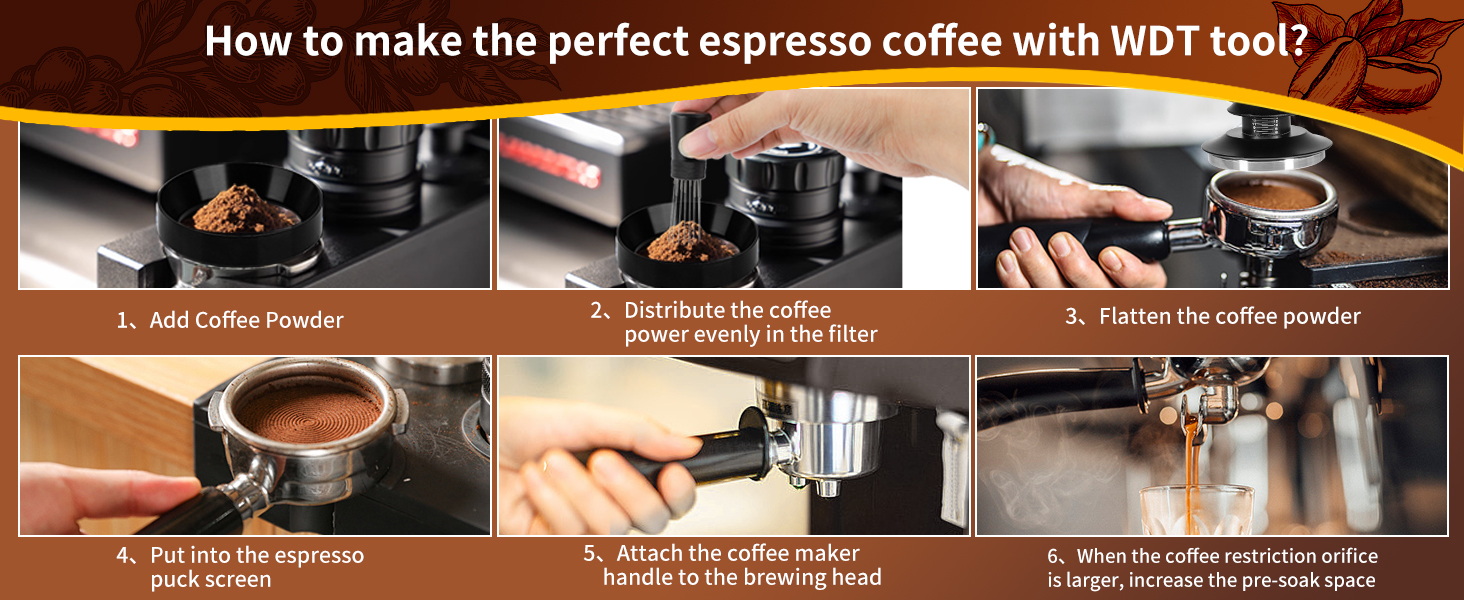 How to make the perfect espresso coffee with WDT tool?

1、Add Coffee Powder

2、Distribute the coffee power evenly in the filter

3、Flatten the coffee powder

4、Put into the espresso puck screen

5、Attach the coffee maker handle to the brewing head

6、When the coffee restriction orifice is larger, increase the pre-soak space