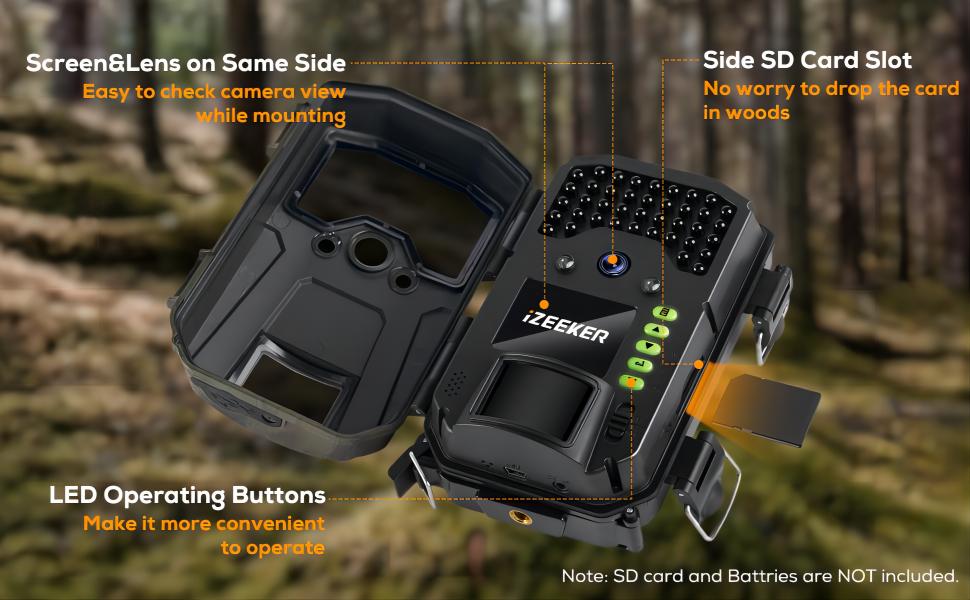 Screen&Lens on Same Side
Easy to check camera view while mounting

Side SD Card Slot
No worry to drop the card in woods

iZEEKER

LED Operating Buttons
Make it more convenient to operate

Note: SD card and Battries are NOT included.