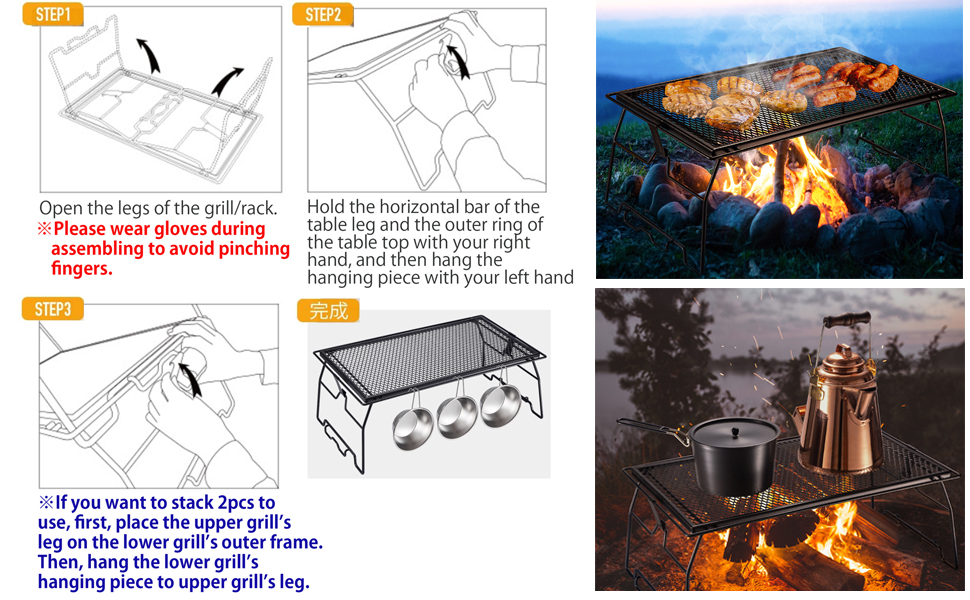 STEP1

Open the legs of the grill/rack.
※Please wear gloves during assembling to avoid pinching fingers.

STEP2

Hold the horizontal bar of the table leg and the outer ring of the table top with your right hand, and then hang the hanging piece with your left hand

STEP3

※If you want to stack 2pcs to use, first, place the upper grill's leg on the lower grill's outer frame. Then, hang the lower grill's hanging piece to upper grill's leg.

完成