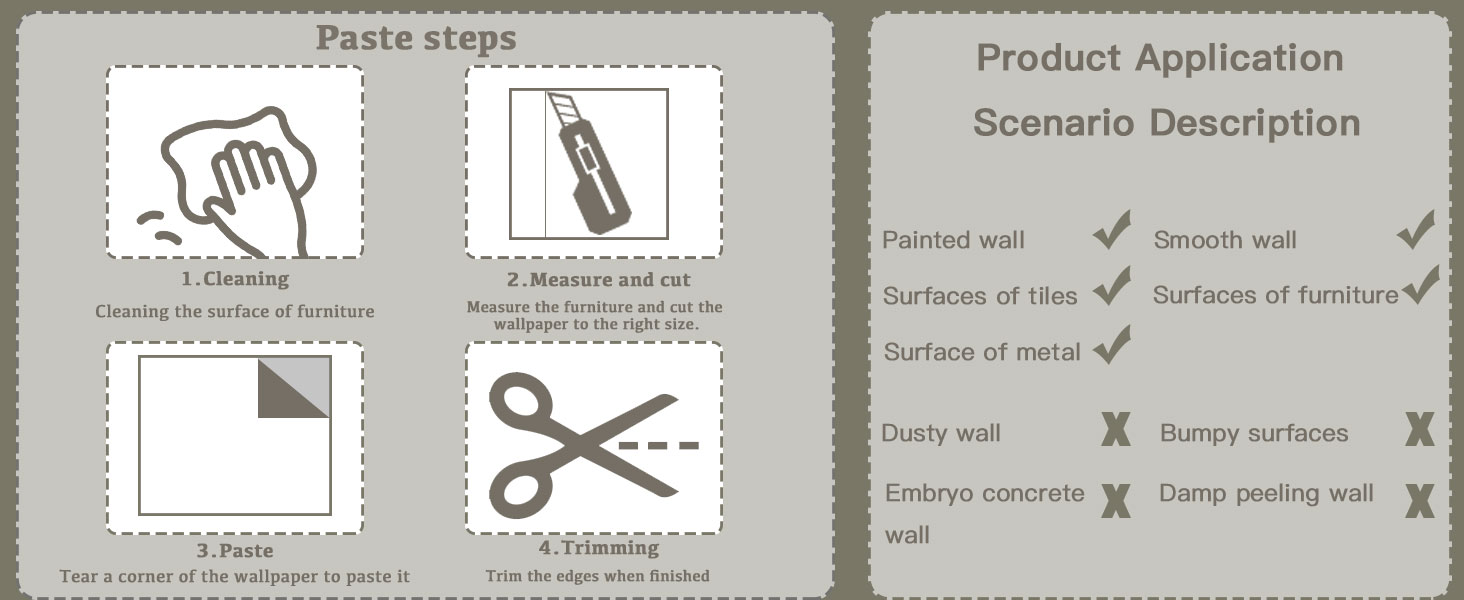 Paste steps

1.Cleaning
Cleaning the surface of furniture

2.Measure and cut
Measure the furniture and cut the wallpaper to the right size.

3.Paste
Tear a corner of the wallpaper to paste it

4.Trimming
Trim the edges when finished

Product Application Scenario Description

Painted wall ✓
Smooth wall ✓
Surfaces of tiles ✓
Surfaces of furniture ✓
Surface of metal ✓

Dusty wall X
Bumpy surfaces X
Embryo concrete wall X
Damp peeling wall X