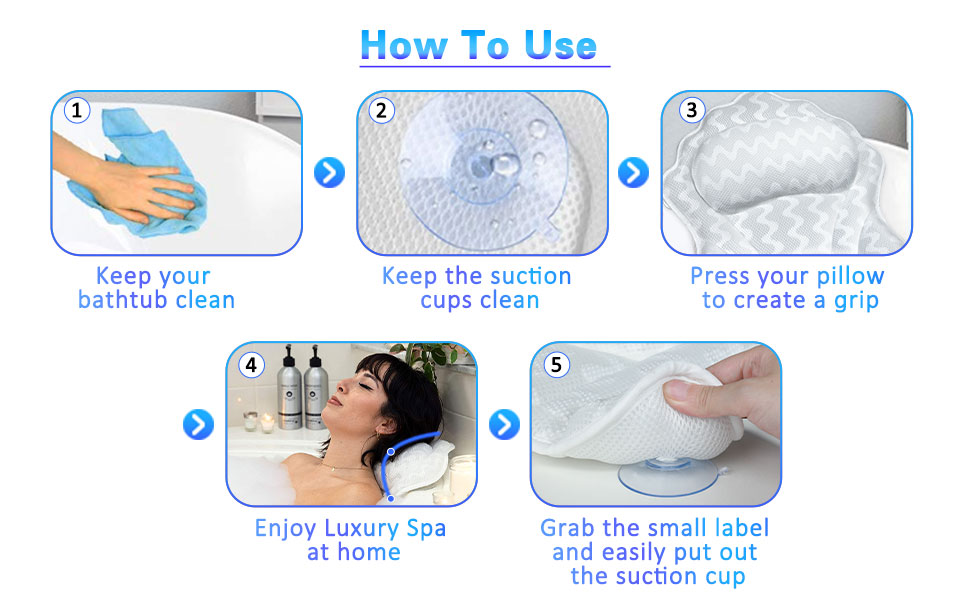 How To Use

1
Keep your bathtub clean

2
Keep the suction cups clean

3
Press your pillow to create a grip

4
Enjoy Luxury Spa at home

5
Grab the small label and easily put out the suction cup