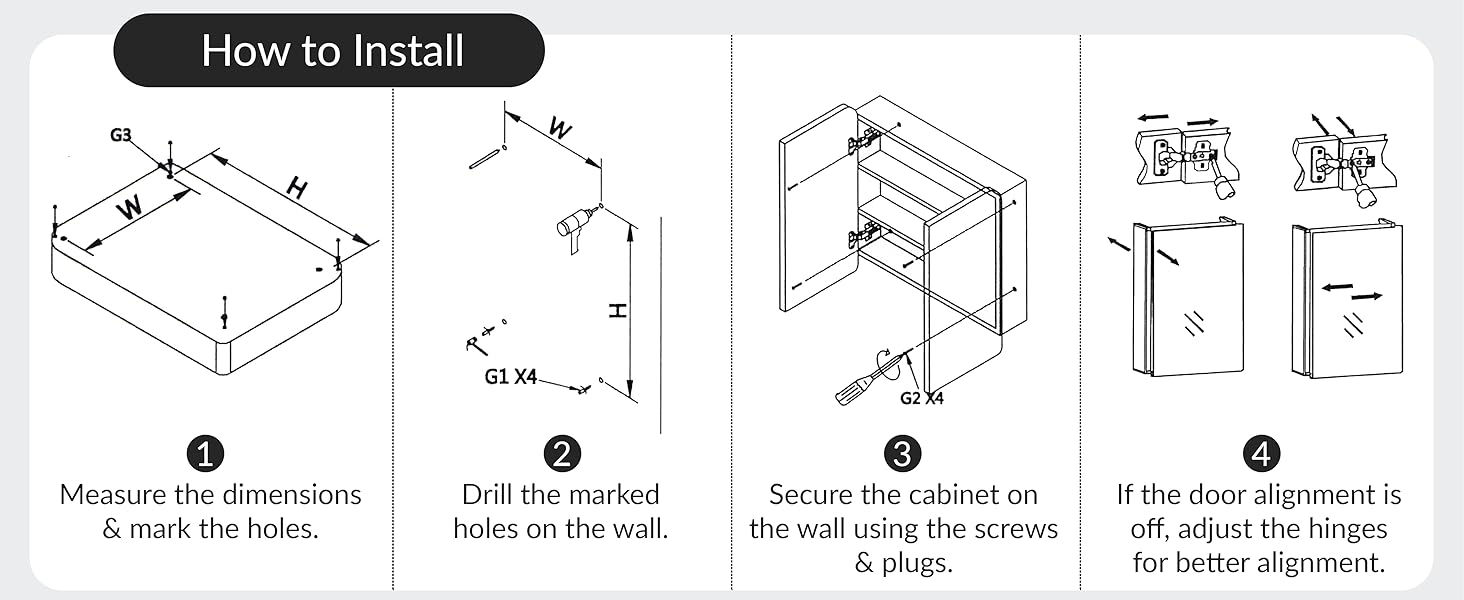 How to Install

G3

W

H

1
Measure the dimensions & mark the holes.

W

H

G1 X4

2
Drill the marked holes on the wall.

G2 X4

3
Secure the cabinet on the wall using the screws & plugs.

4
If the door alignment is off, adjust the hinges for better alignment.