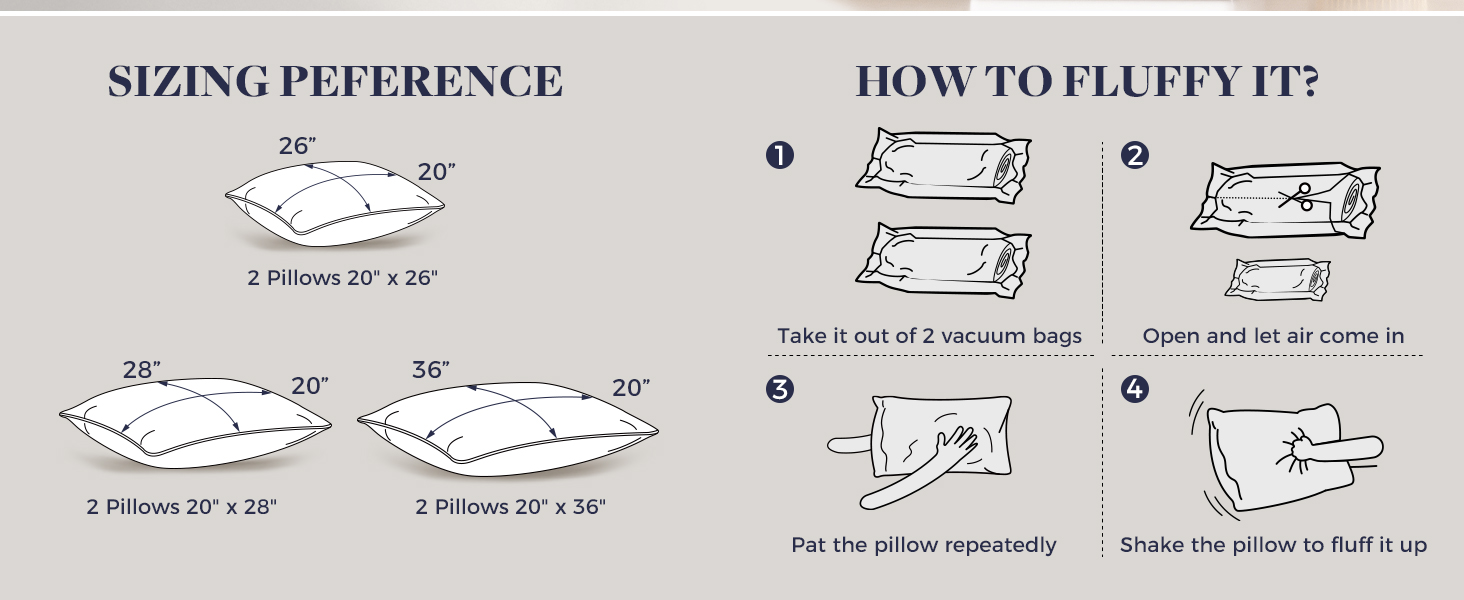 SIZING PEFERENCE

26”
20”
2 Pillows 20" x 26"

28”
20”
2 Pillows 20" x 28"

36”
20”
2 Pillows 20" x 36"

HOW TO FLUFFY IT?

1
Take it out of 2 vacuum bags

2
Open and let air come in

3
Pat the pillow repeatedly

4
Shake the pillow to fluff it up