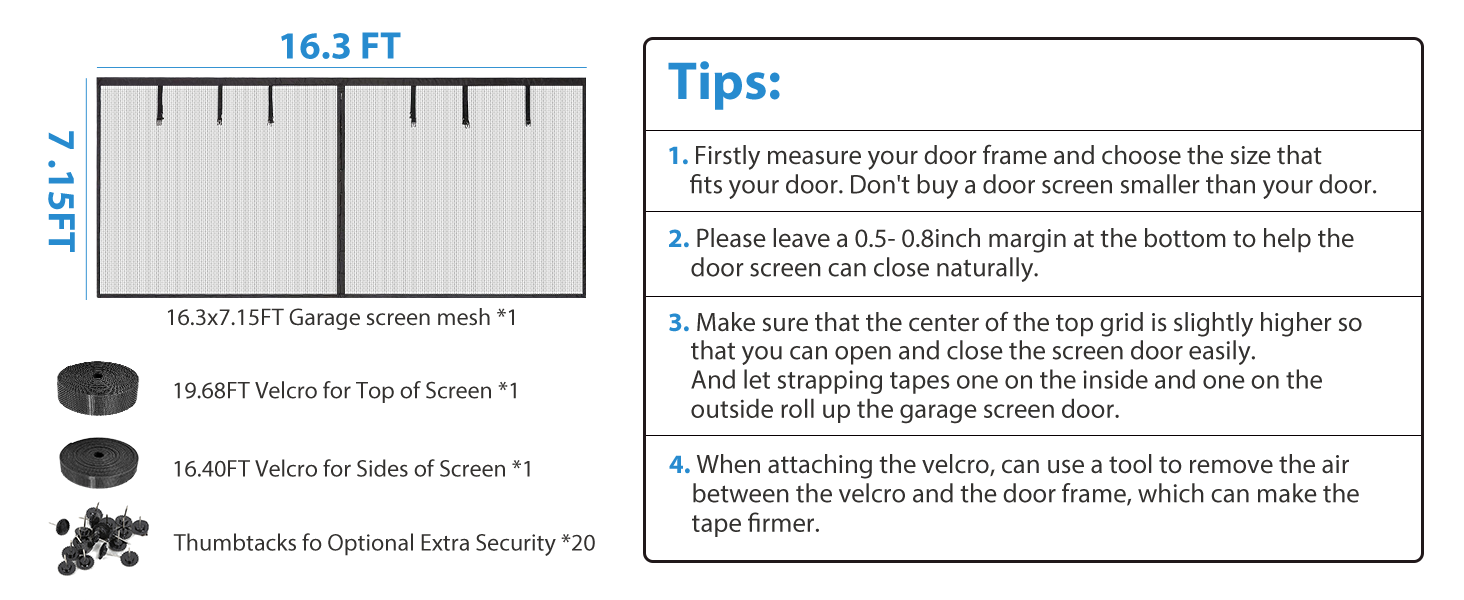 16.3 FT

7.15FT

16.3x7.15FT Garage screen mesh *1

19.68FT Velcro for Top of Screen *1

16.40FT Velcro for Sides of Screen *1

Thumbtacks fo Optional Extra Security *20

Tips:

1. Firstly measure your door frame and choose the size that fits your door. Don't buy a door screen smaller than your door.

2. Please leave a 0.5- 0.8inch margin at the bottom to help the door screen can close naturally.

3. Make sure that the center of the top grid is slightly higher so that you can open and close the screen door easily. And let strapping tapes one on the inside and one on the outside roll up the garage screen door.

4. When attaching the velcro, can use a tool to remove the air between the velcro and the door frame, which can make the tape firmer.