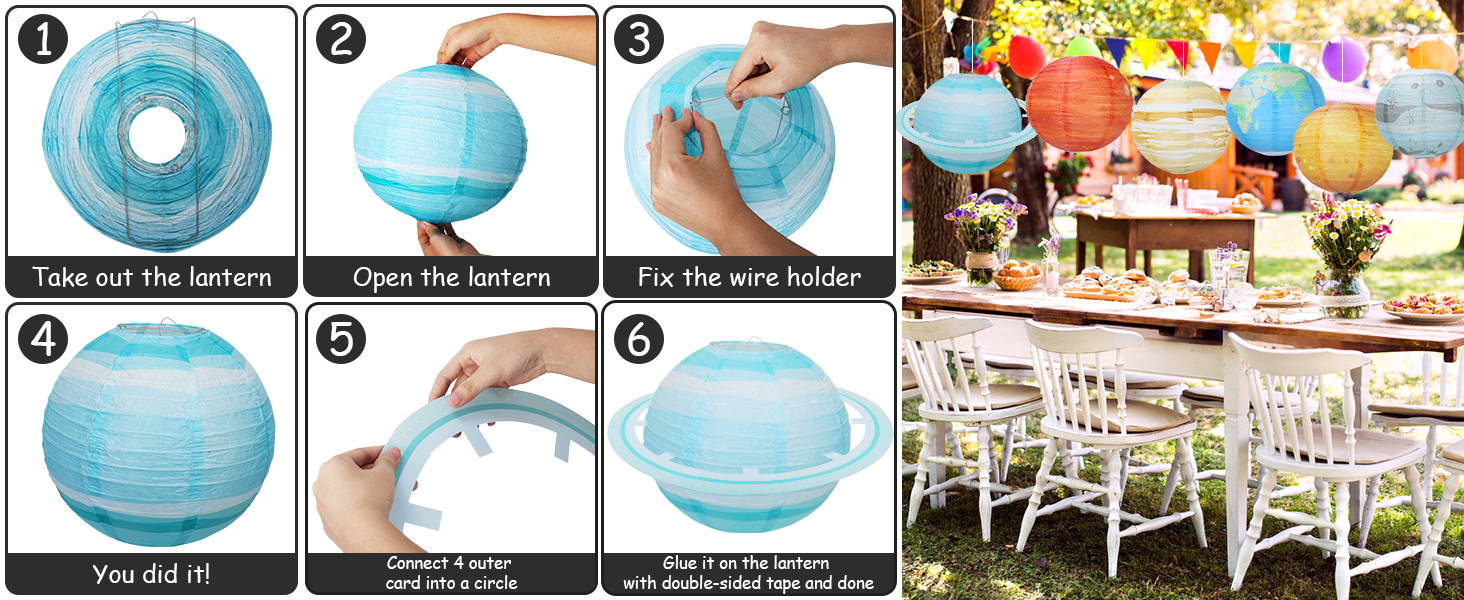 1
Take out the lantern

2
Open the lantern

3
Fix the wire holder

4
You did it!

5
Connect 4 outer card into a circle

6
Glue it on the lantern with double-sided tape and done