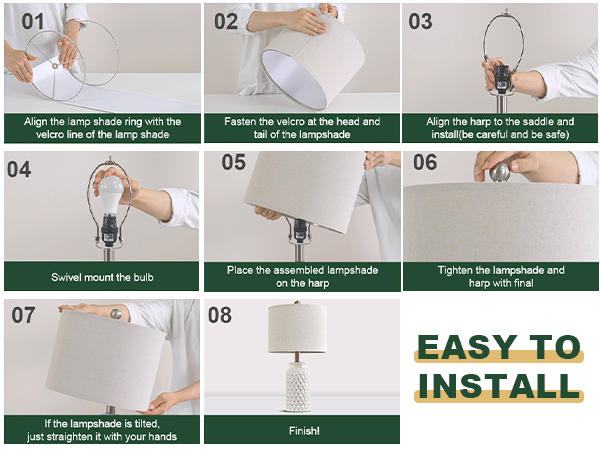 01
Align the lamp shade ring with the velcro line of the lamp shade

02
Fasten the velcro at the head and tail of the lampshade

03
Align the harp to the saddle and install(be careful and be safe)

04
Swivel mount the bulb

05
Place the assembled lampshade on the harp

06
Tighten the lampshade and harp with final

07
If the lampshade is tilted, just straighten it with your hands

08
Finish!

EASY TO INSTALL